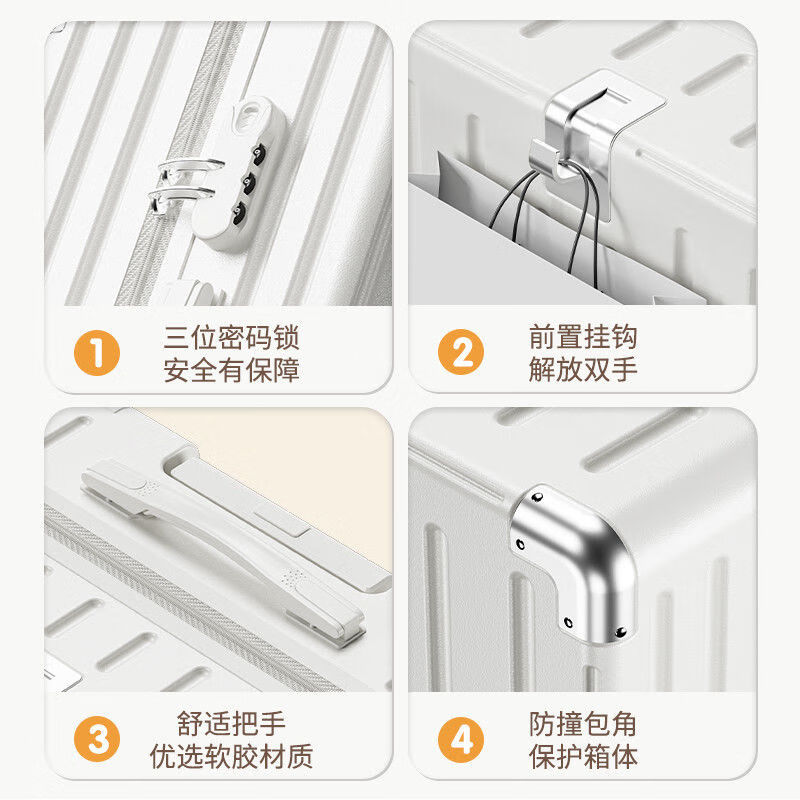 1
三位密码锁
安全有保障

2
前置挂钩
解放双手

3
舒适把手
优选软胶材质

4
防撞包角
保护箱体