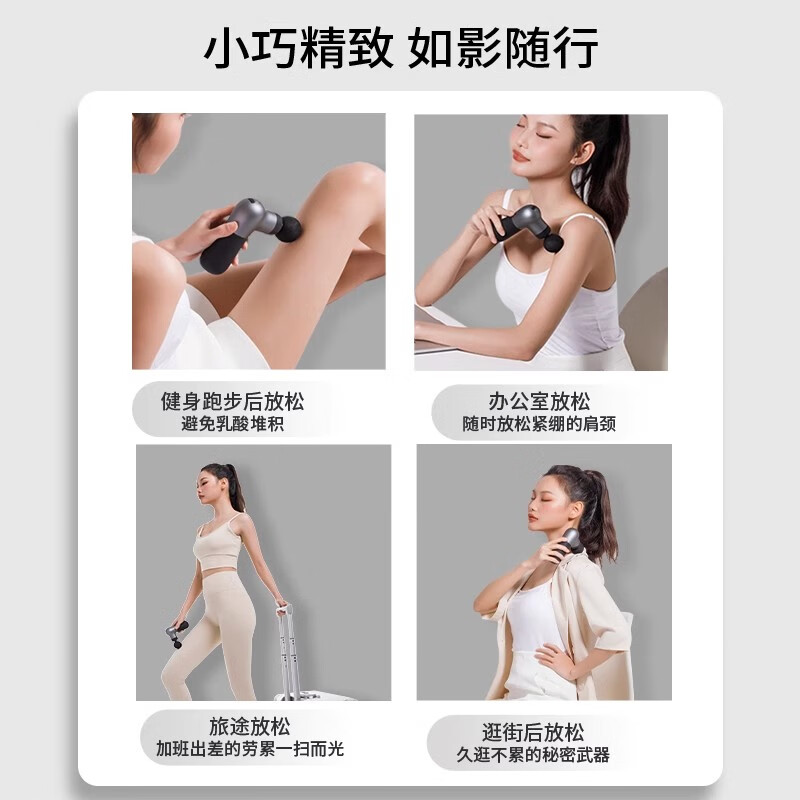 小巧精致 如影随行

健身跑步后放松
避免乳酸堆积

办公室放松
随时放松紧绷的肩颈

旅途放松
加班出差的劳累一扫而光

逛街后放松
久逛不累的秘密武器