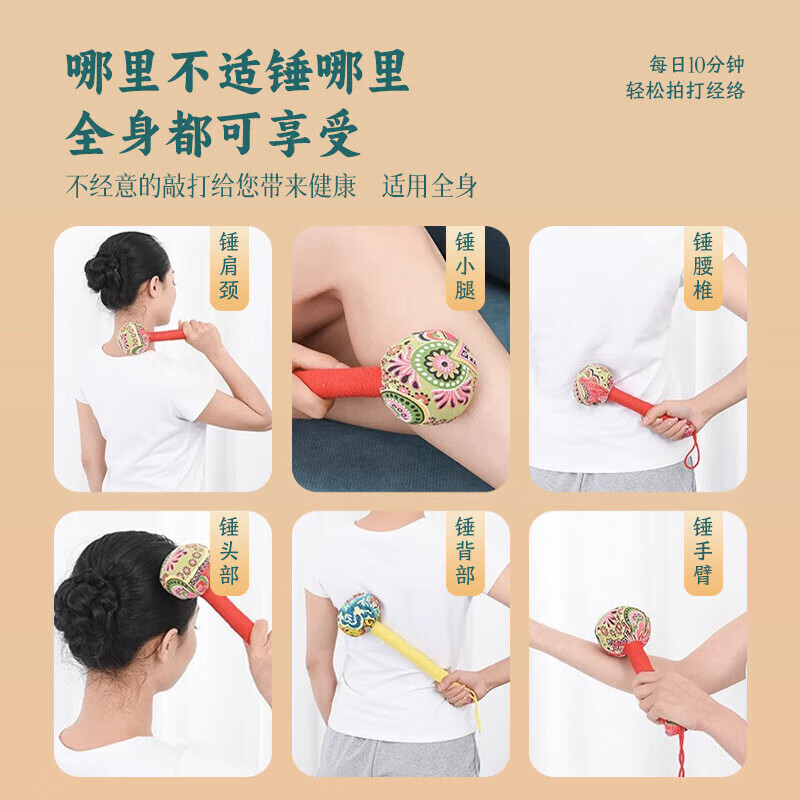 哪里不适锤哪里
全身都可享受

每日10分钟
轻松拍打经络

不经意的敲打给您带来健康　适用全身

锤肩颈

锤小腿

锤腰椎

锤头部

锤背部

锤手臂