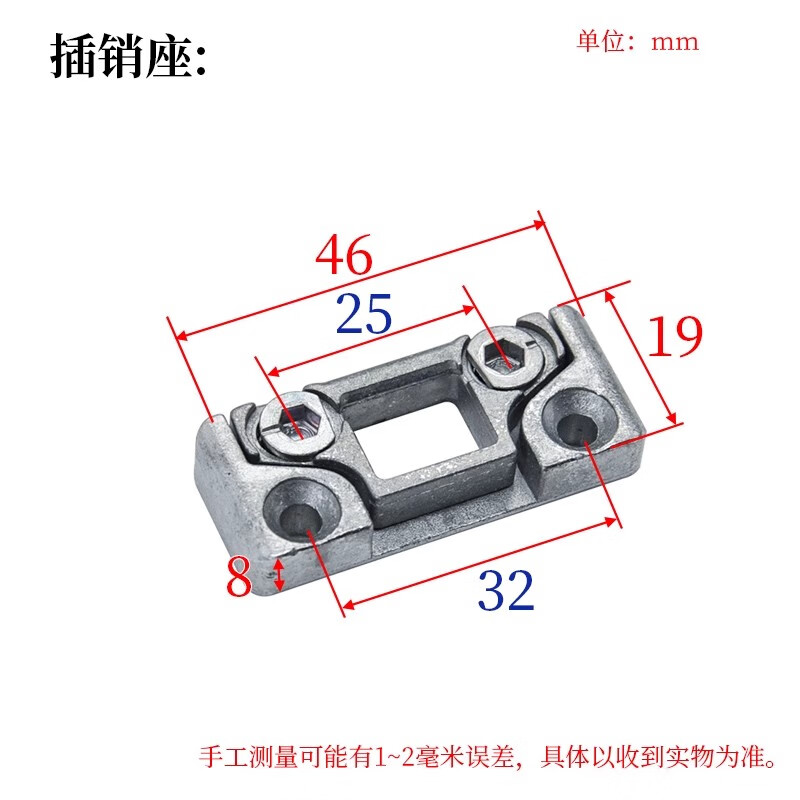 插销座:

单位：mm

46

25

19

8

32

手工测量可能有1~2毫米误差，具体以收到实物为准。