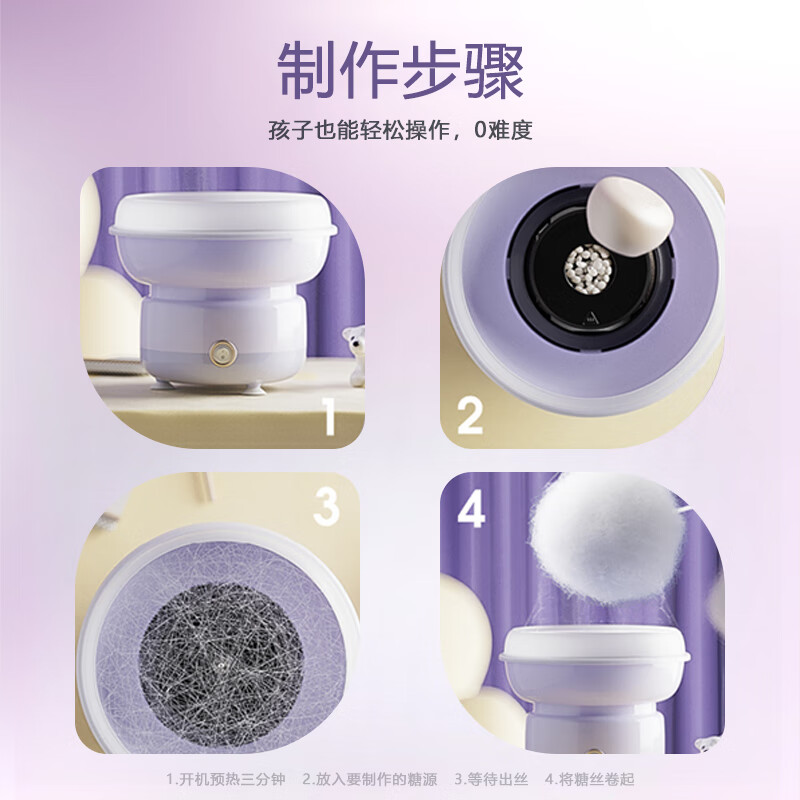 制作步骤

孩子也能轻松操作，0难度

1

2

3

4

1.开机预热三分钟　2.放入要制作的糖源　3.等待出丝　4.将糖丝卷起