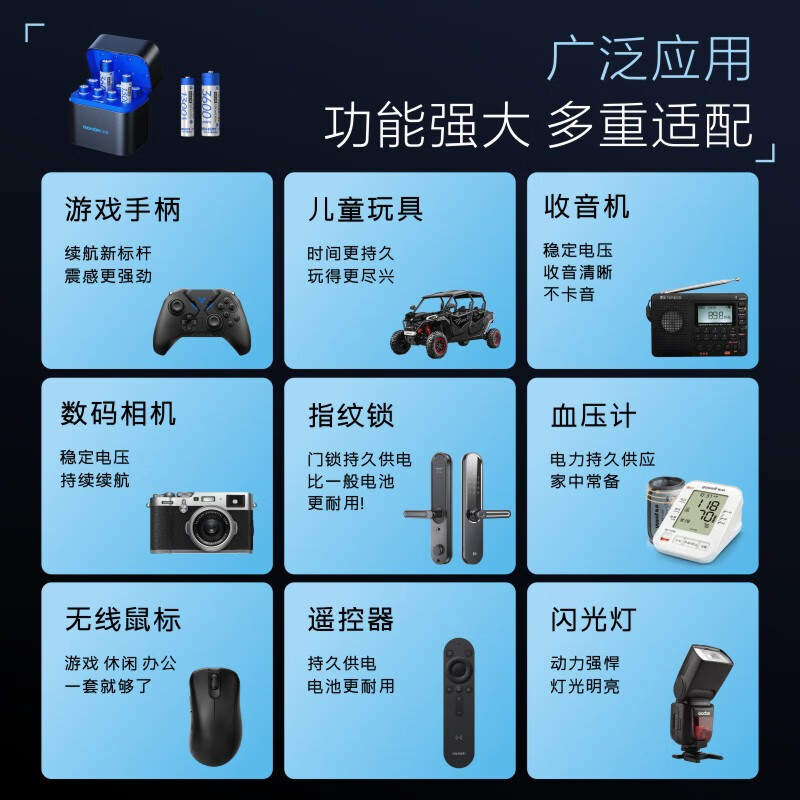 广泛应用
功能强大 多重适配

游戏手柄
续航新标杆
震感更强劲

儿童玩具
时间更持久
玩得更尽兴

收音机
稳定电压
收音清晰
不卡音

数码相机
稳定电压
持续续航

指纹锁
门锁持久供电
比一般电池
更耐用!

血压计
电力持久供应
家中常备

无线鼠标
游戏 休闲 办公
一套就够了

遥控器
持久供电
电池更耐用

闪光灯
动力强悍
灯光明亮