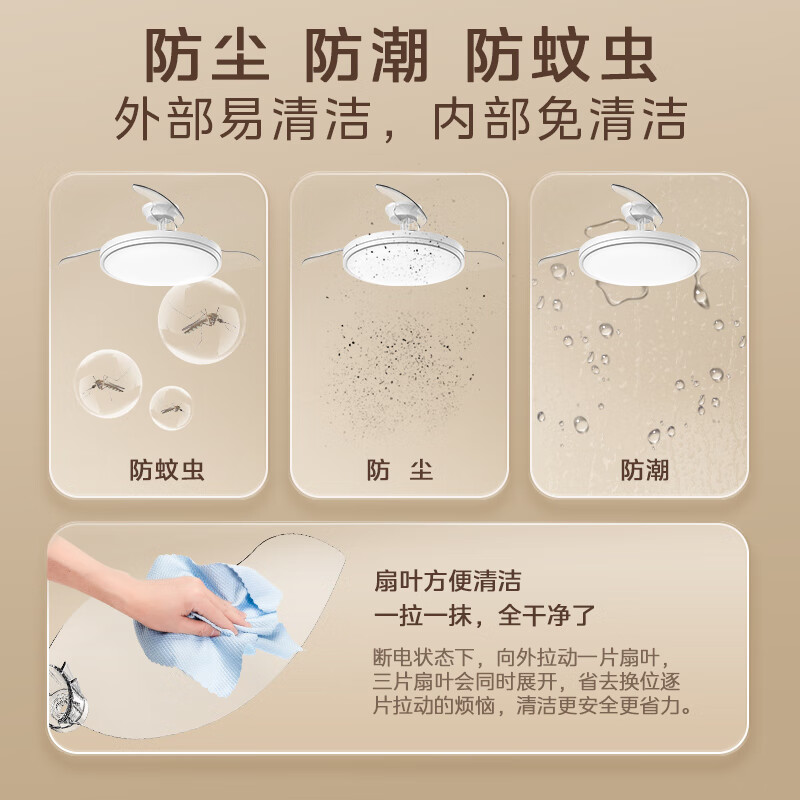 防尘 防潮 防蚊虫
外部易清洁，内部免清洁

防蚊虫

防 尘

防潮

扇叶方便清洁
一拉一抹，全干净了

断电状态下，向外拉动一片扇叶，三片扇叶会同时展开，省去换位逐片拉动的烦恼，清洁更安全更省力。