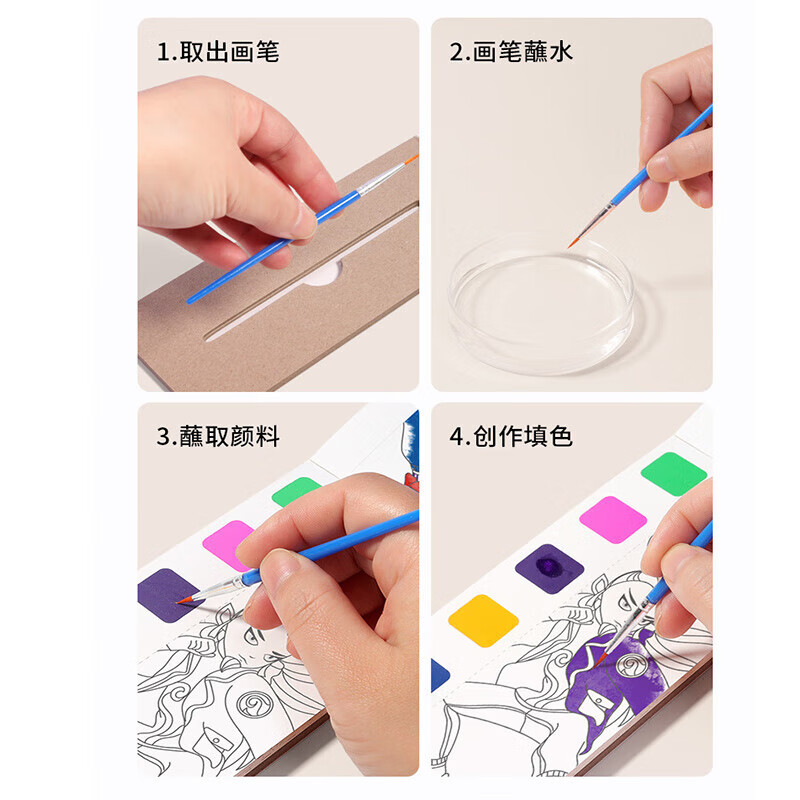 1.取出画笔

2.画笔蘸水

3.蘸取颜料

4.创作填色