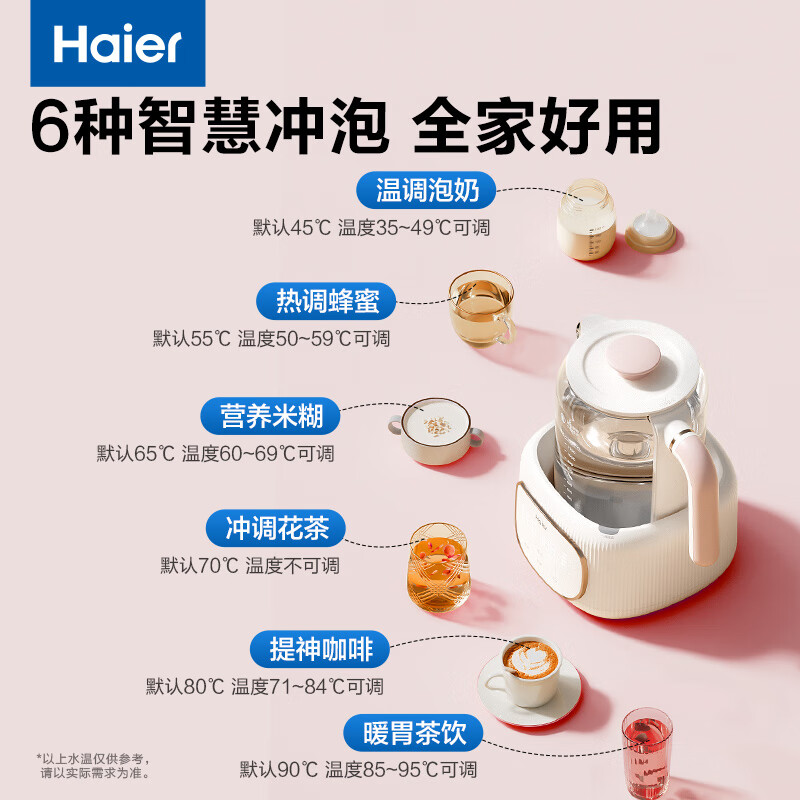 Haier

6种智慧冲泡 全家好用

温调泡奶
默认45℃ 温度35~49℃可调

热调蜂蜜
默认55℃ 温度50~59℃可调

营养米糊
默认65℃ 温度60~69℃可调

冲调花茶
默认70℃ 温度不可调

提神咖啡
默认80℃ 温度71~84℃可调

暖胃茶饮
默认90℃ 温度85~95℃可调

*以上水温仅供参考，请以实际需求为准。