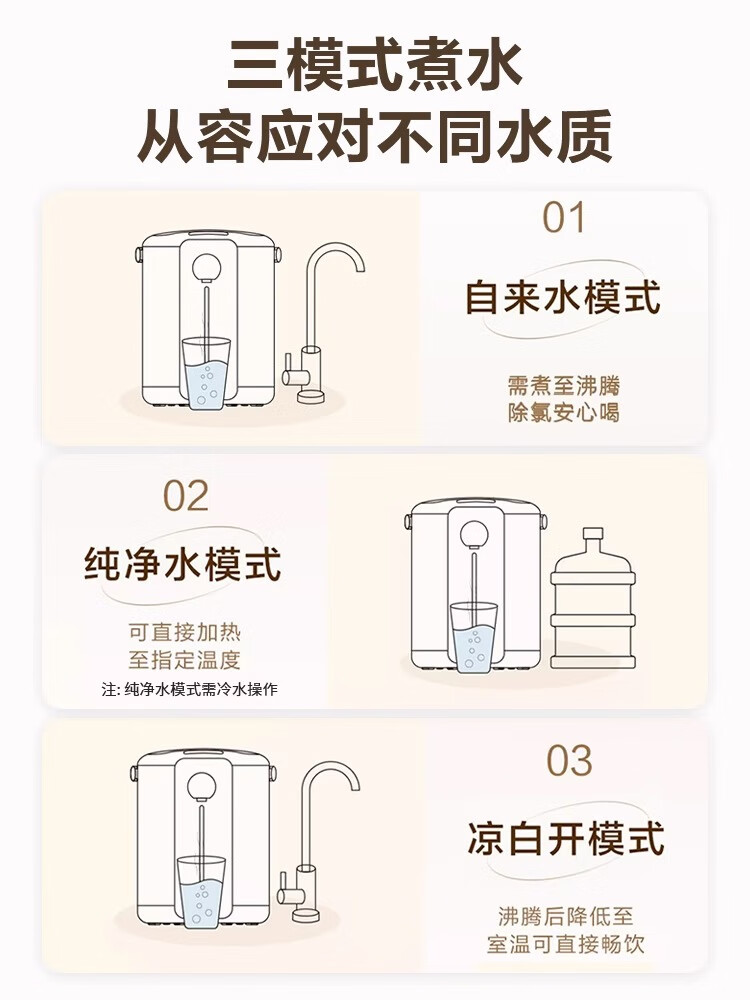 三模式煮水
从容应对不同水质

01
自来水模式
需煮至沸腾
除氯安心喝

02
纯净水模式
可直接加热
至指定温度
注: 纯净水模式需冷水操作

03
凉白开模式
沸腾后降低至
室温可直接畅饮