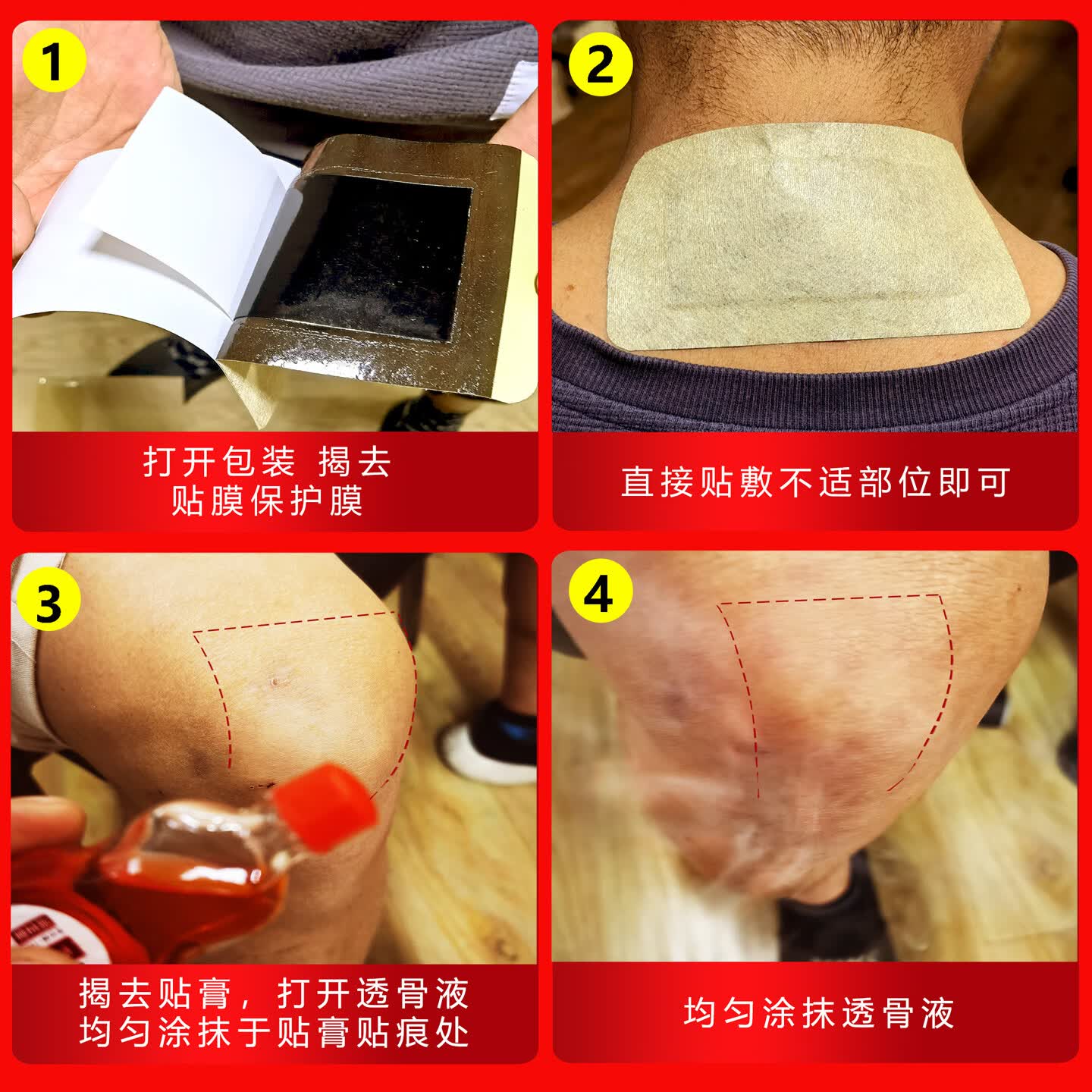 1

打开包装 揭去
贴膜保护膜

2

直接贴敷不适部位即可

3

揭去贴膏，打开透骨液
均匀涂抹于贴膏贴痕处

4

均匀涂抹透骨液