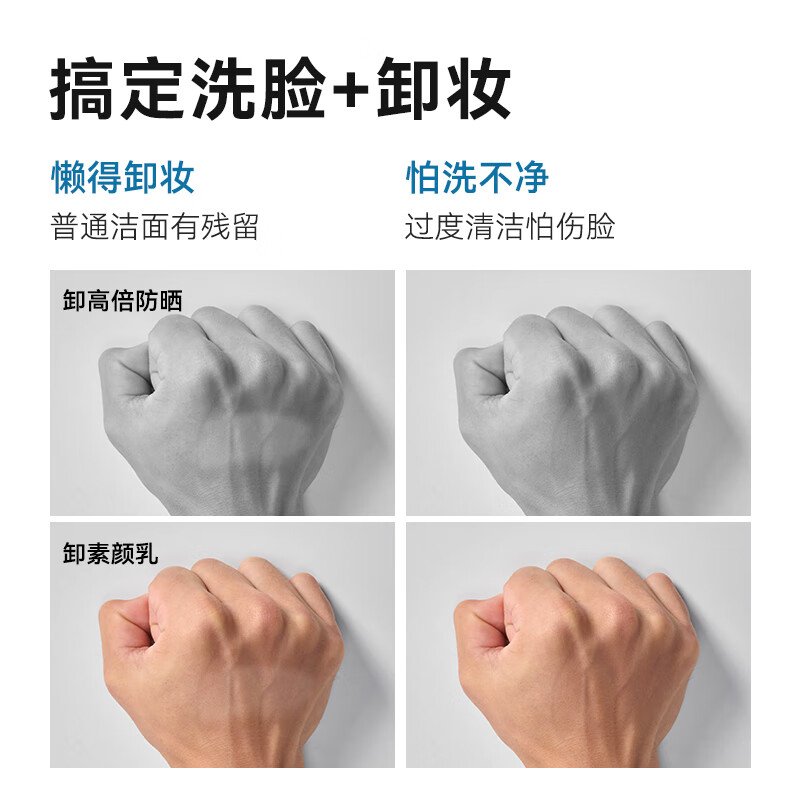 搞定洗脸+卸妆

懒得卸妆
普通洁面有残留

怕洗不净
过度清洁怕伤脸

卸高倍防晒

卸素颜乳