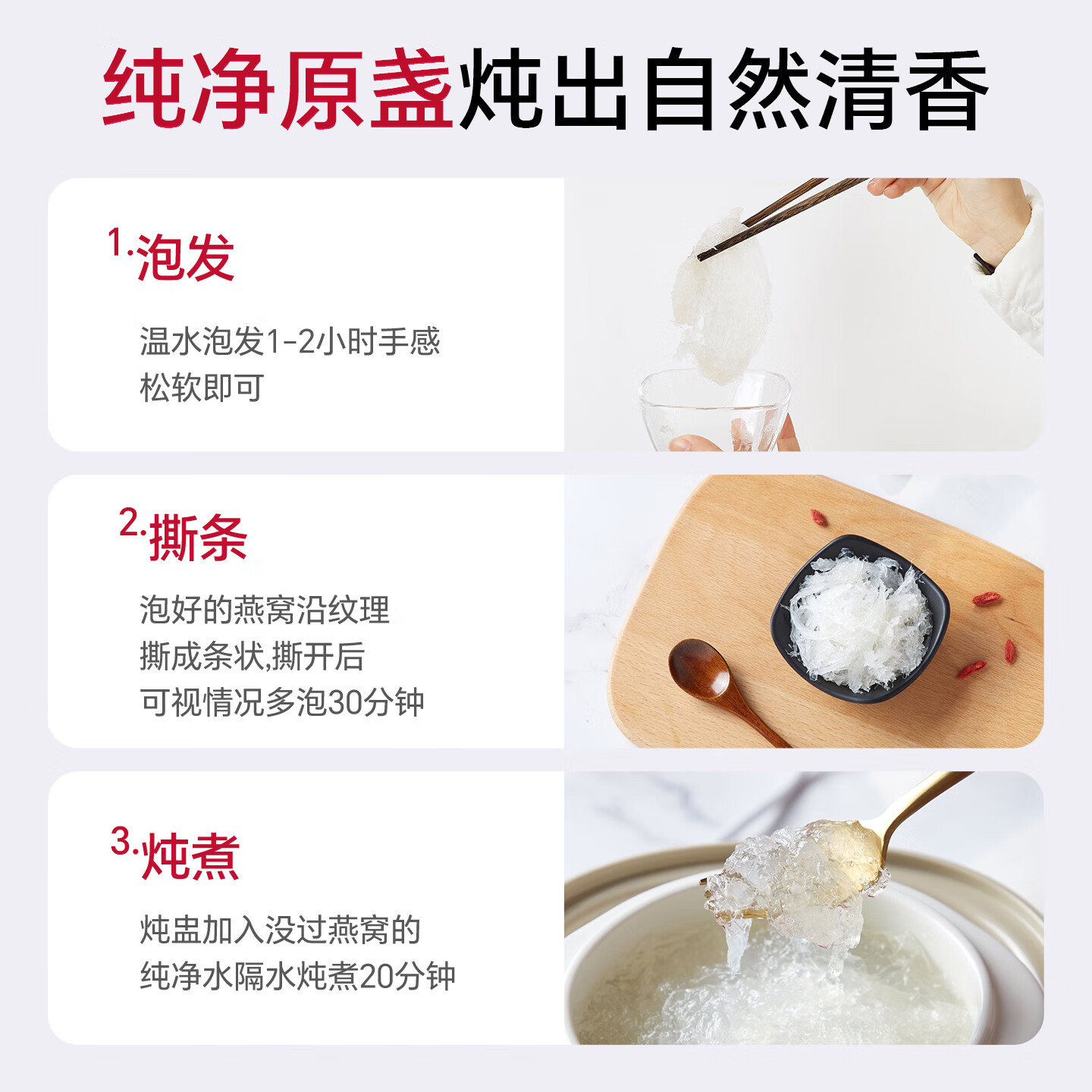 纯净原盏炖出自然清香

1.泡发

温水泡发1-2小时手感松软即可

2.撕条

泡好的燕窝沿纹理撕成条状,撕开后可视情况多泡30分钟

3.炖煮

炖盅加入没过燕窝的纯净水隔水炖煮20分钟