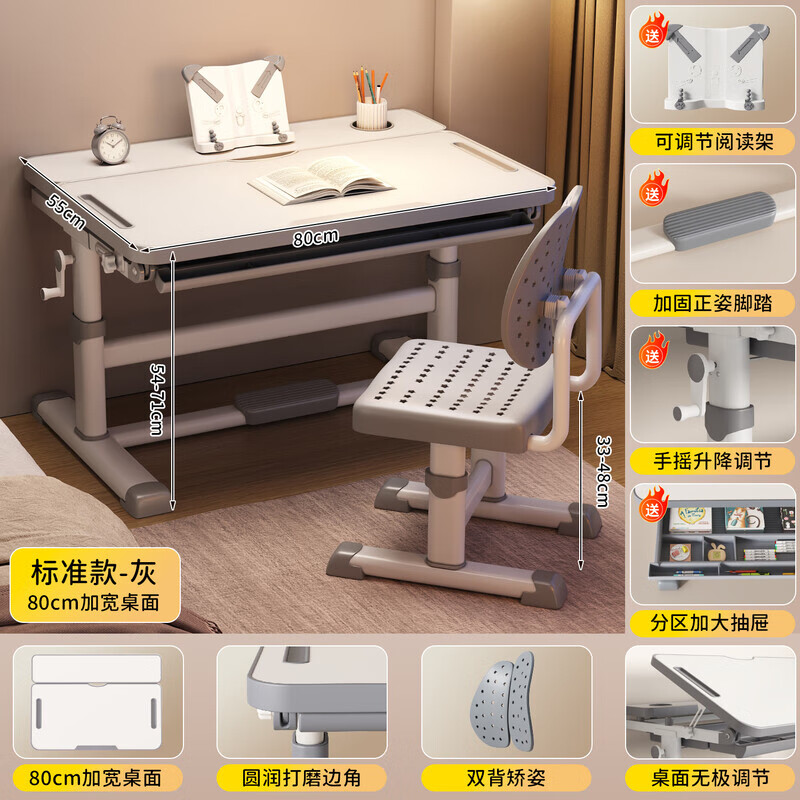 55cm
80cm
54-71cm
33-48cm

标准款-灰
80cm加宽桌面

送
可调节阅读架

送
加固正姿脚踏

送
手摇升降调节

送
分区加大抽屉

80cm加宽桌面

圆润打磨边角

双背矫姿

桌面无极调节