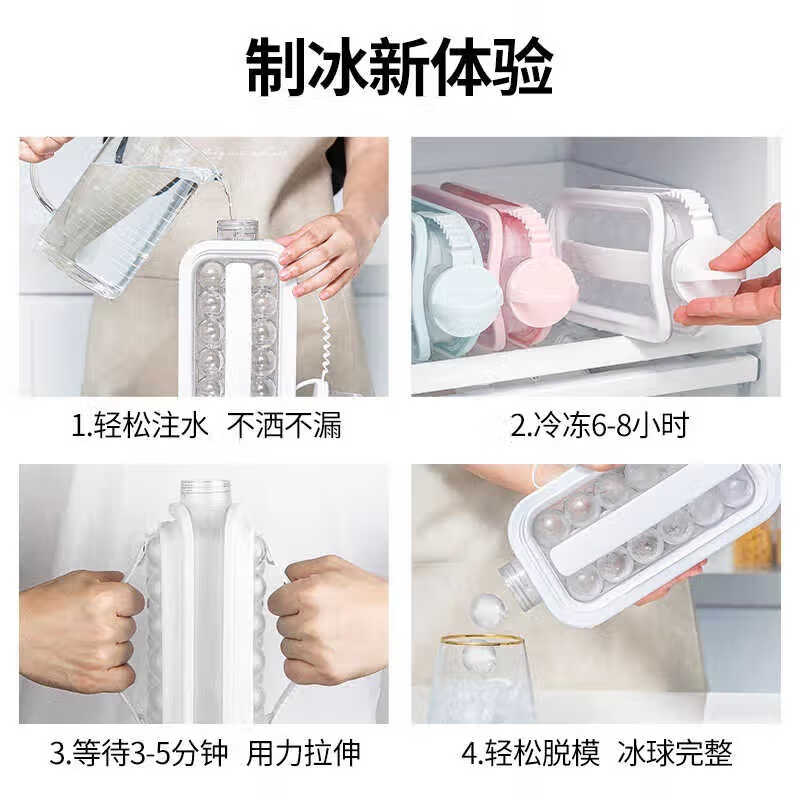 制冰新体验

1.轻松注水 不洒不漏

2.冷冻6-8小时

3.等待3-5分钟 用力拉伸

4.轻松脱模 冰球完整