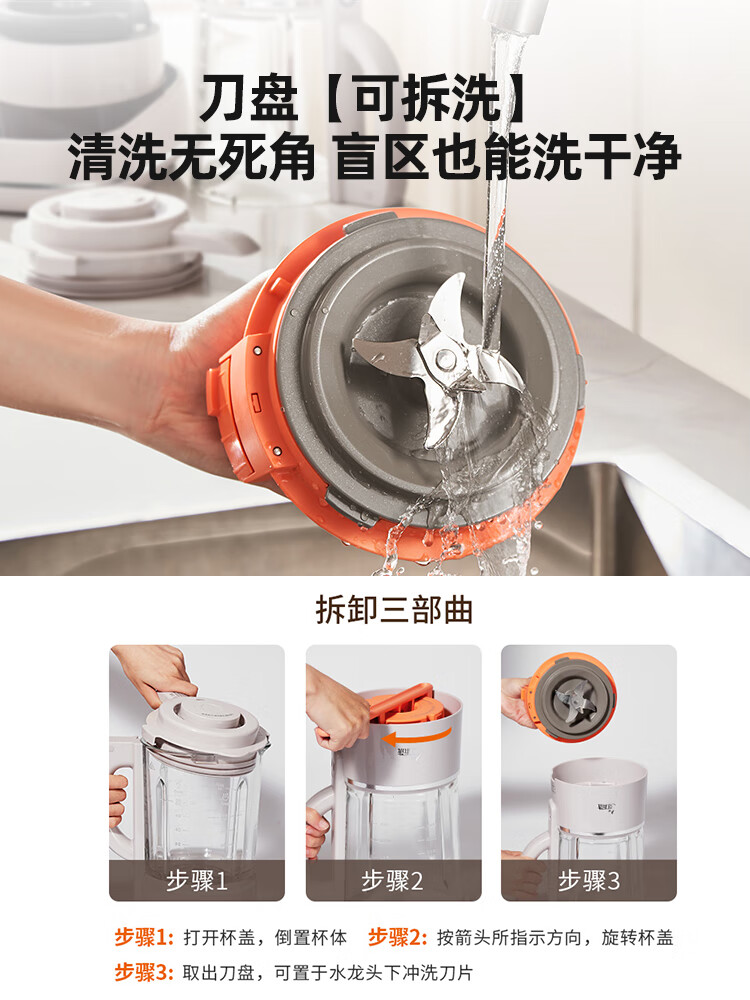 刀盘【可拆洗】
清洗无死角 盲区也能洗干净

拆卸三部曲

步骤1

步骤2

步骤3

步骤1: 打开杯盖，倒置杯体 步骤2: 按箭头所指示方向，旋转杯盖
步骤3: 取出刀盘，可置于水龙头下冲洗刀片