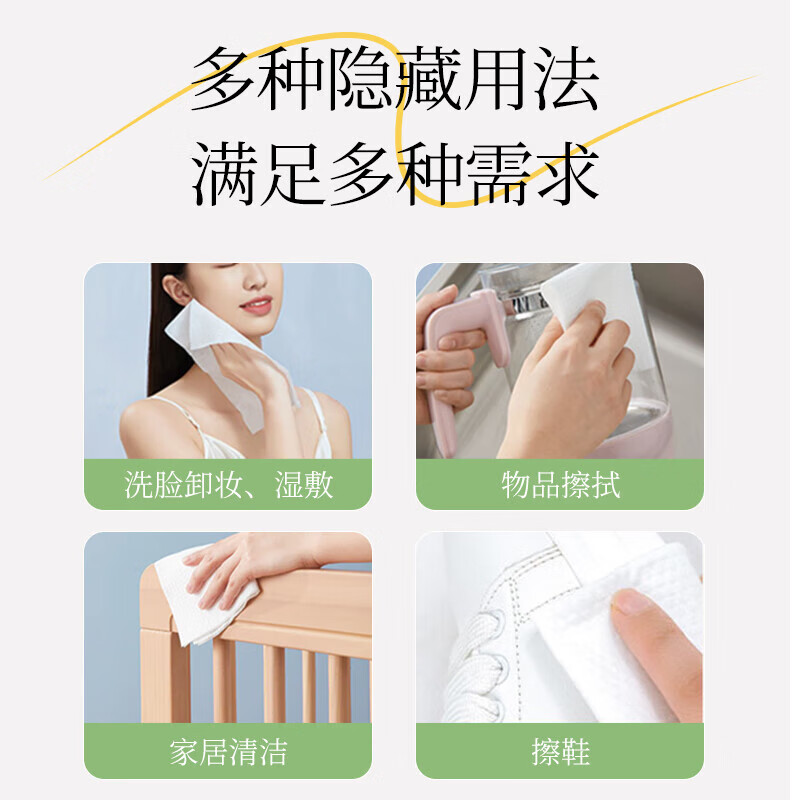 多种隐藏用法
满足多种需求

洗脸卸妆、湿敷

物品擦拭

家居清洁

擦鞋