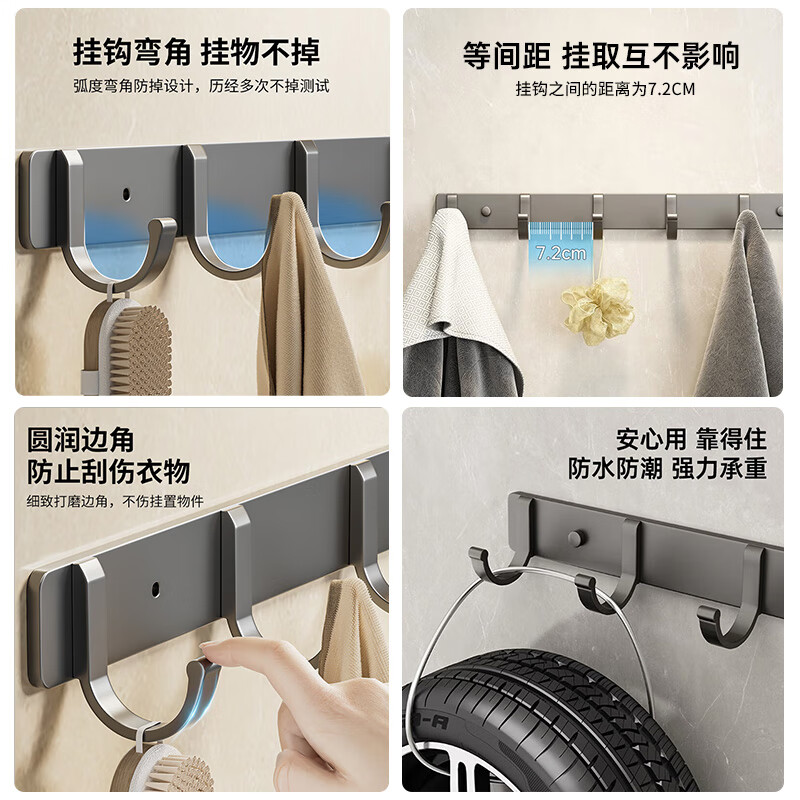 挂钩弯角 挂物不掉
弧度弯角防掉设计，历经多次不掉测试

等间距 挂取互不影响
挂钩之间的距离为7.2CM

7.2cm

圆润边角
防止刮伤衣物
细致打磨边角，不伤挂置物件

安心用 靠得住
防水防潮 强力承重