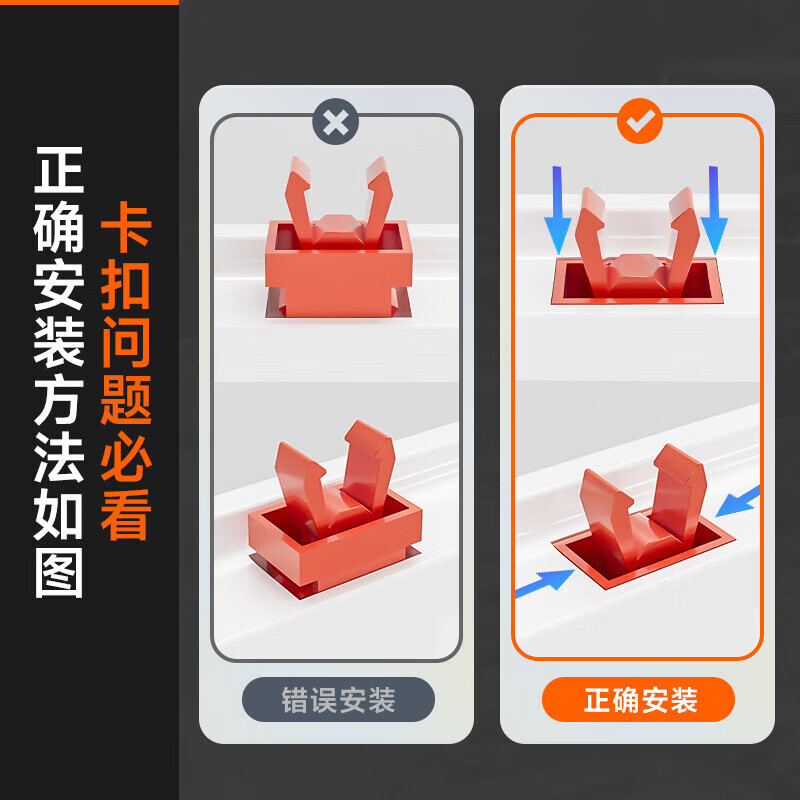 正确安装方法如图

卡扣问题必看

错误安装

正确安装