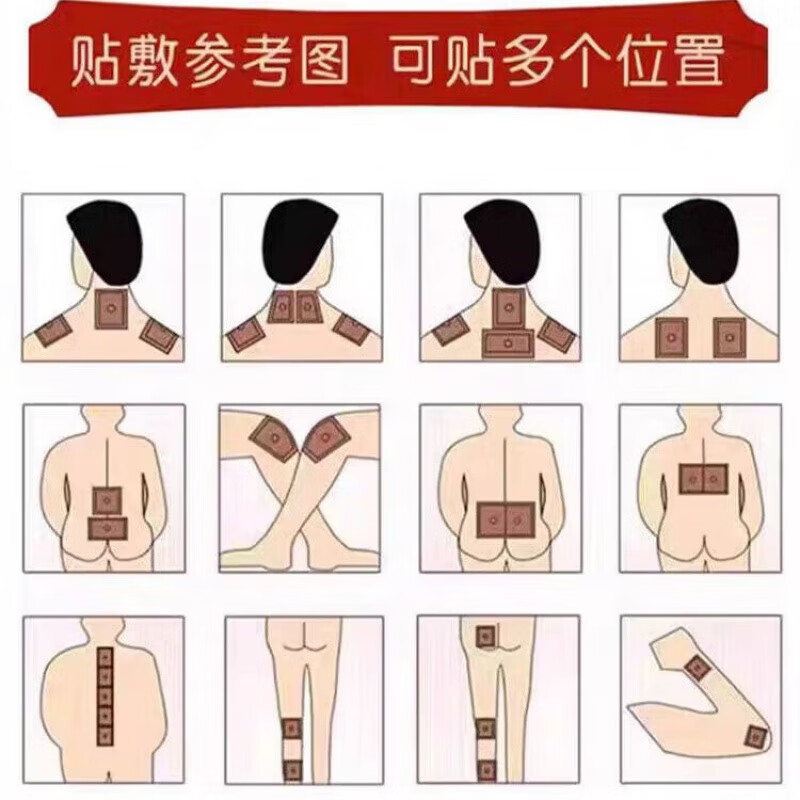 贴敷参考图　可贴多个位置