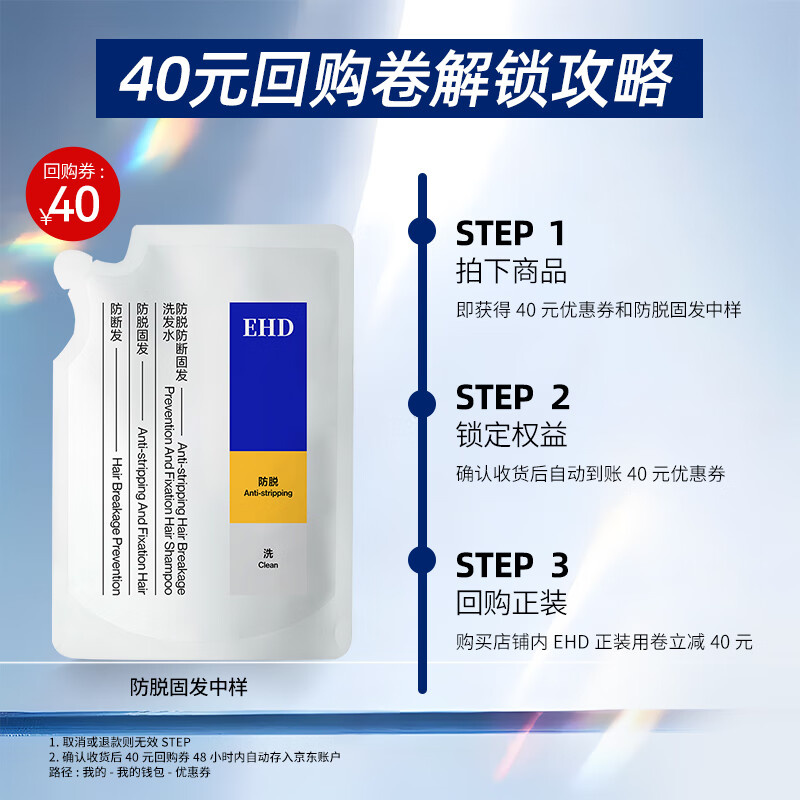 40元回购卷解锁攻略

回购券：
¥40

防脱防断固发洗发水 —— Anti-stripping Hair Breakage Prevention And Fixation Hair Shampoo
防脱固发 —— Anti-stripping And Fixation Hair
防断发 —— Hair Breakage Prevention

EHD
防脱
Anti-stripping
洗
Clean

防脱固发中样

STEP 1
拍下商品
即获得 40 元优惠券和防脱固发中样

STEP 2
锁定权益
确认收货后自动到账 40 元优惠券

STEP 3
回购正装
购买店铺内 EHD 正装用卷立减 40 元

1. 取消或退款则无效 STEP
2. 确认收货后 40 元回购券 48 小时内自动存入京东账户
路径：我的 - 我的钱包 - 优惠券