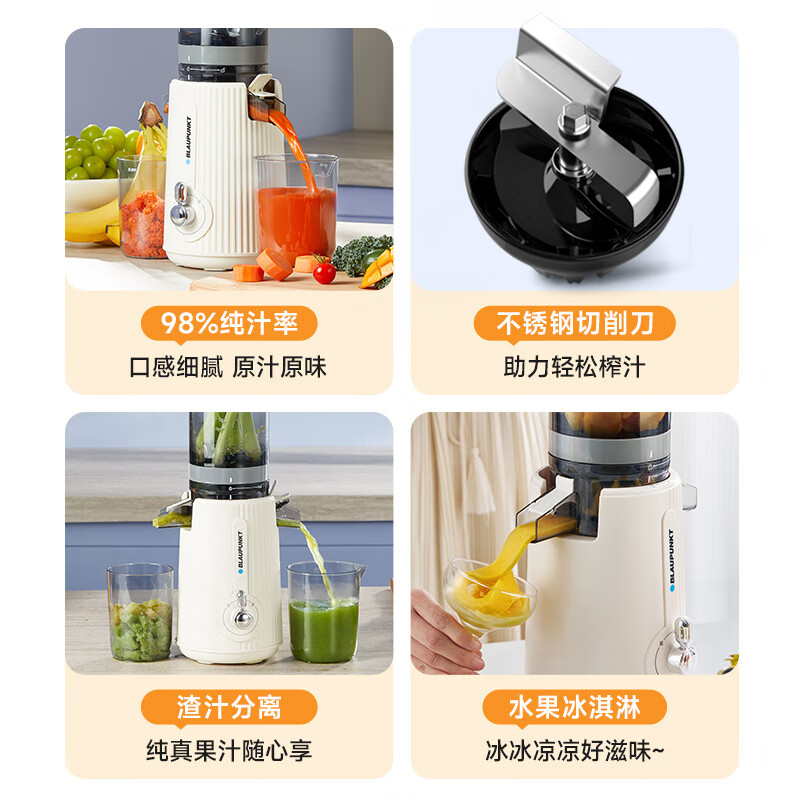 BLAUPUNKT

98%纯汁率
口感细腻 原汁原味

不锈钢切削刀
助力轻松榨汁

BLAUPUNKT

渣汁分离
纯真果汁随心享

BLAUPUNKT

水果冰淇淋
冰冰凉凉好滋味~