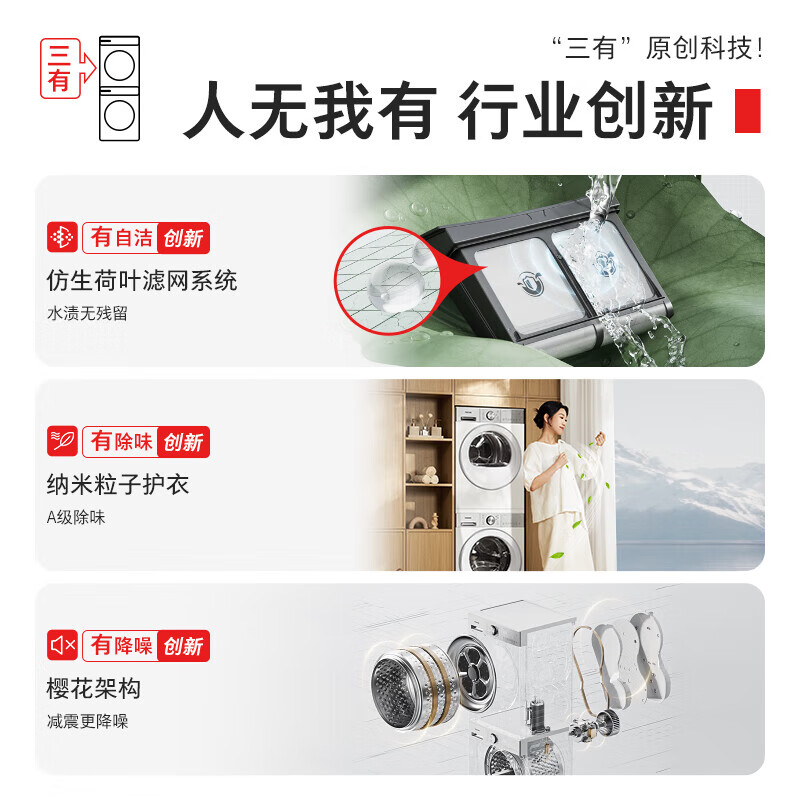 三有

“三有”原创科技！

人无我有 行业创新

有自洁 创新
仿生荷叶滤网系统
水渍无残留

有除味 创新
纳米粒子护衣
A级除味

有降噪 创新
樱花架构
减震更降噪