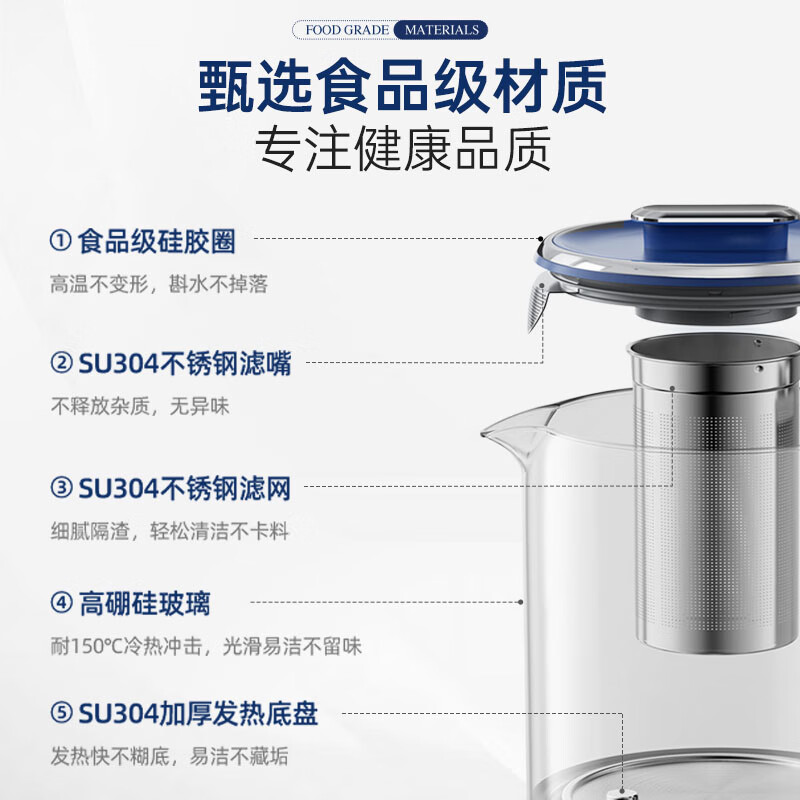 FOOD GRADE MATERIALS

甄选食品级材质
专注健康品质

① 食品级硅胶圈
高温不变形，斟水不掉落

② SU304不锈钢滤嘴
不释放杂质，无异味

③ SU304不锈钢滤网
细腻隔渣，轻松清洁不卡料

④ 高硼硅玻璃
耐150°C冷热冲击，光滑易洁不留味

⑤ SU304加厚发热底盘
发热快不糊底，易洁不藏垢