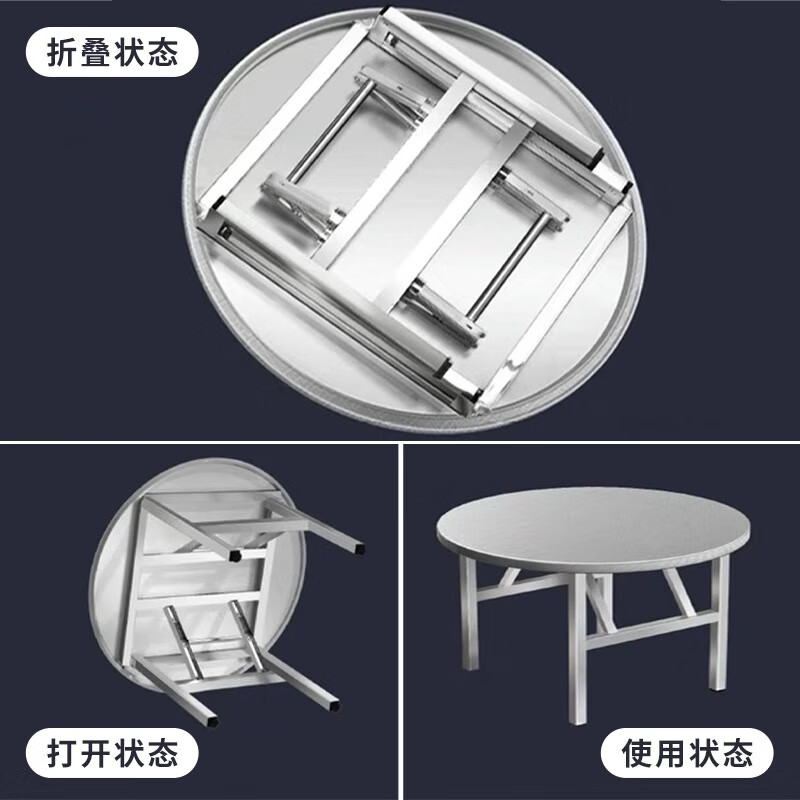 折叠状态

打开状态

使用状态