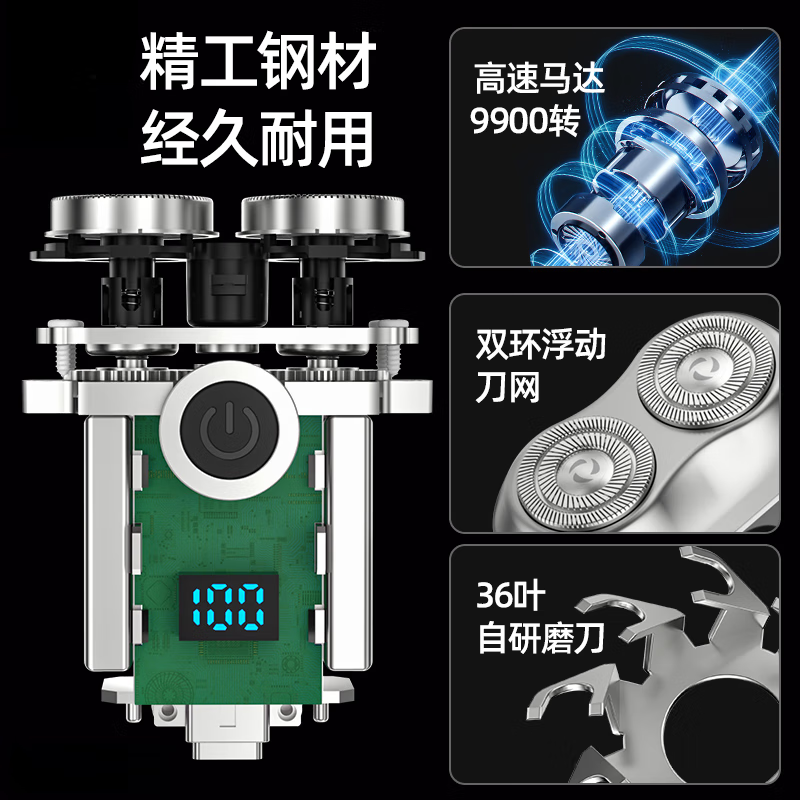 精工钢材
经久耐用

100

高速马达
9900转

双环浮动
刀网

36叶
自研磨刀