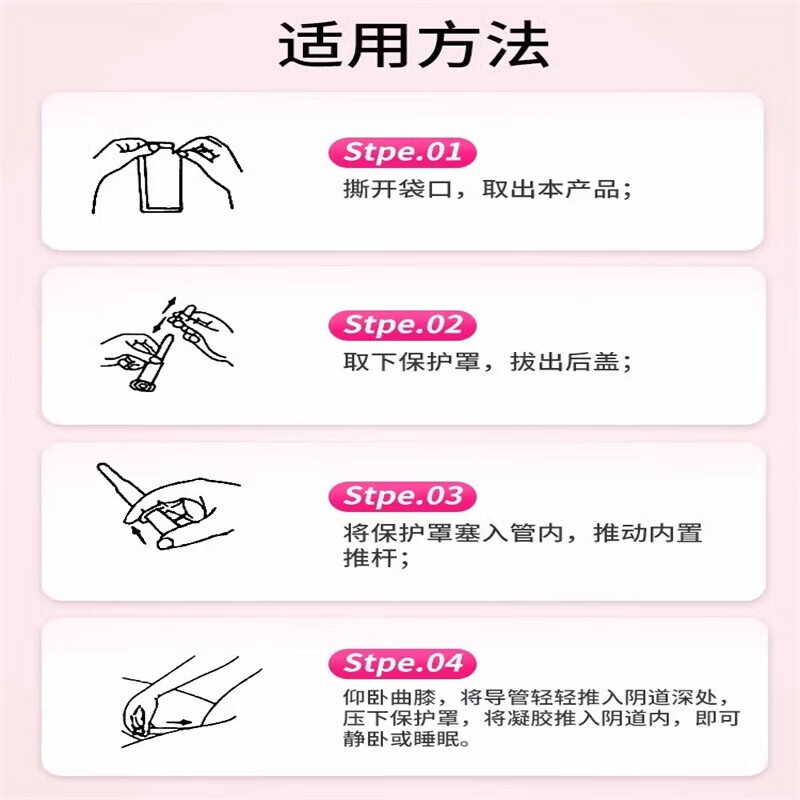 适用方法

Stpe.01
撕开袋口，取出本产品；

Stpe.02
取下保护罩，拔出后盖；

Stpe.03
将保护罩塞入管内，推动内置推杆；

Stpe.04
仰卧曲膝，将导管轻轻推入阴道深处，压下保护罩，将凝胶推入阴道内，即可静卧或睡眠。