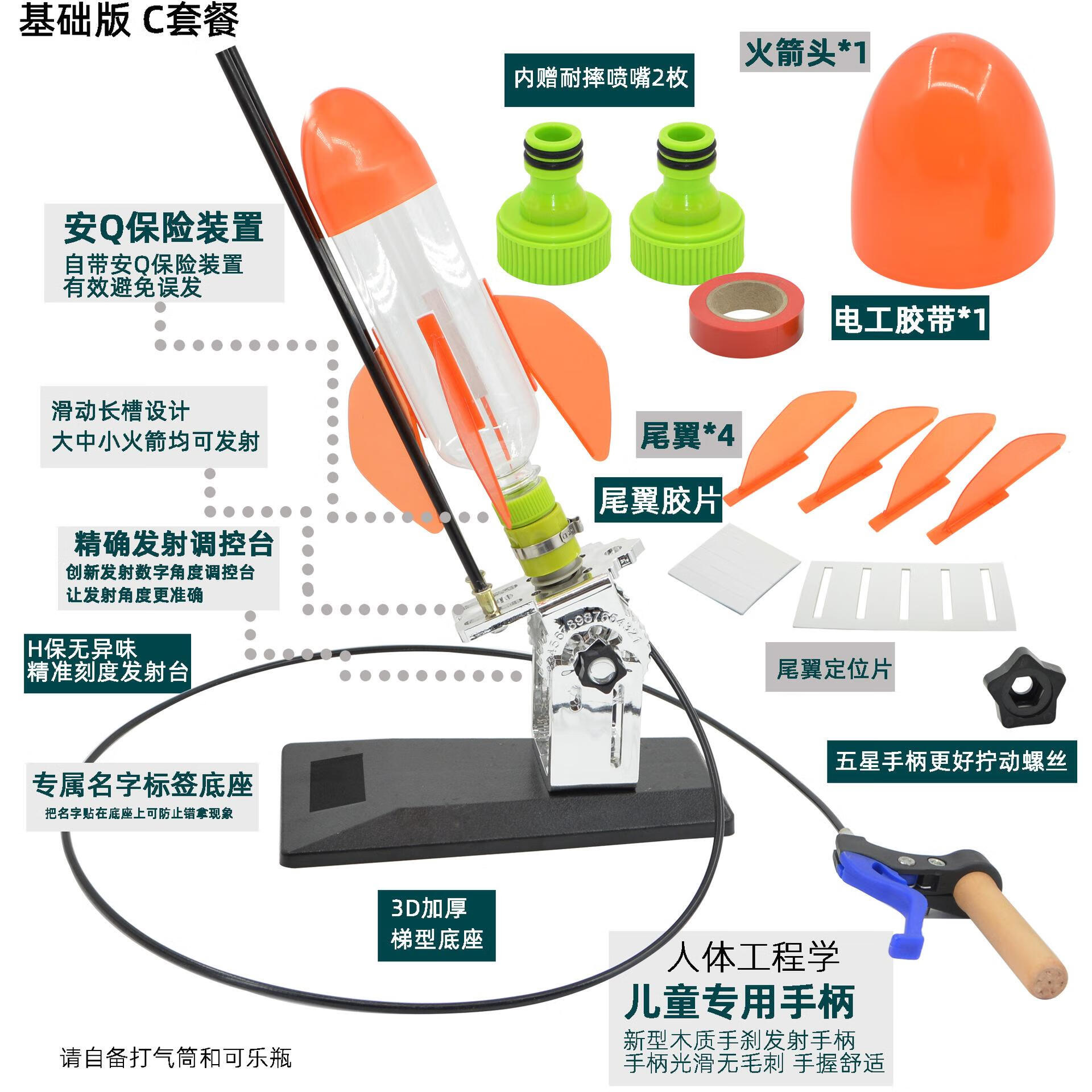 基础版 C套餐

内赠耐摔喷嘴2枚

火箭头*1

安Q保险装置
自带安Q保险装置
有效避免误发

电工胶带*1

滑动长槽设计
大中小火箭均可发射

尾翼*4

尾翼胶片

精确发射调控台
创新发射数字角度调控台
让发射角度更准确

H保无异味
精准刻度发射台

尾翼定位片

五星手柄更好拧动螺丝

专属名字标签底座
把名字贴在底座上可防止错拿现象

3D加厚
梯型底座

人体工程学
儿童专用手柄
新型木质手刹发射手柄
手柄光滑无毛刺 手握舒适

请自备打气筒和可乐瓶