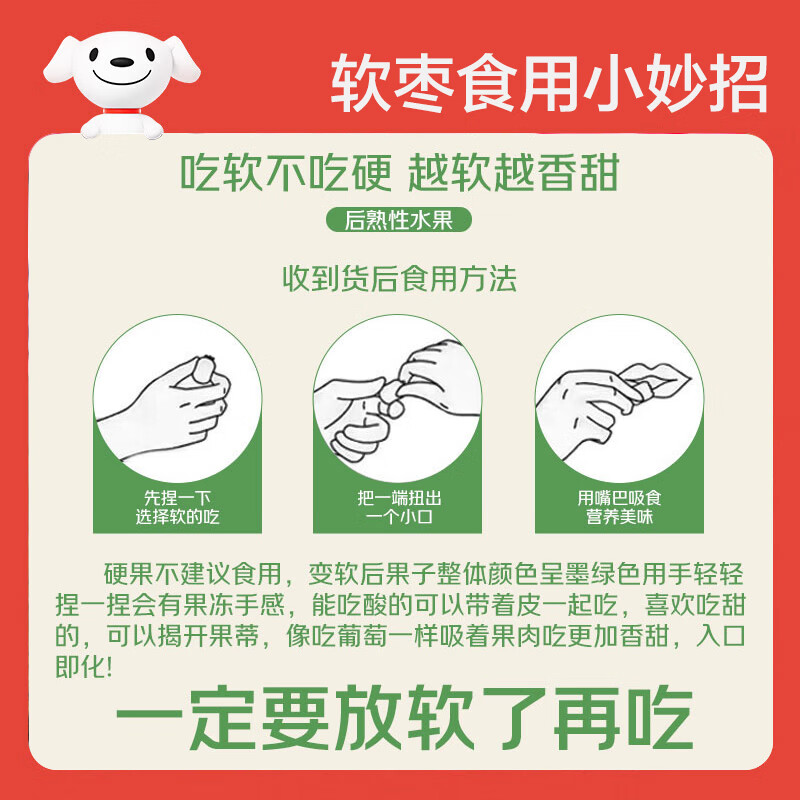 软枣食用小妙招

吃软不吃硬 越软越香甜

后熟性水果

收到货后食用方法

先捏一下
选择软的吃

把一端扭出
一个小口

用嘴巴吸食
营养美味

硬果不建议食用，变软后果子整体颜色呈墨绿色用手轻轻捏一捏会有果冻手感，能吃酸的可以带着皮一起吃，喜欢吃甜的，可以揭开果蒂，像吃葡萄一样吸着果肉吃更加香甜，入口即化!

一定要放软了再吃