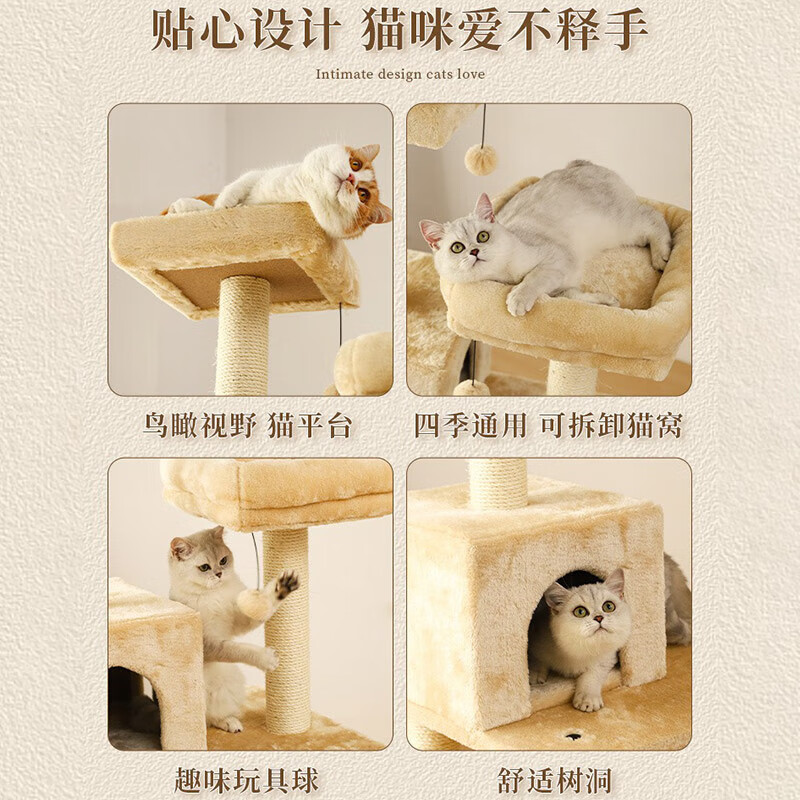 贴心设计 猫咪爱不释手

Intimate design cats love

鸟瞰视野 猫平台

四季通用 可拆卸猫窝

趣味玩具球

舒适树洞