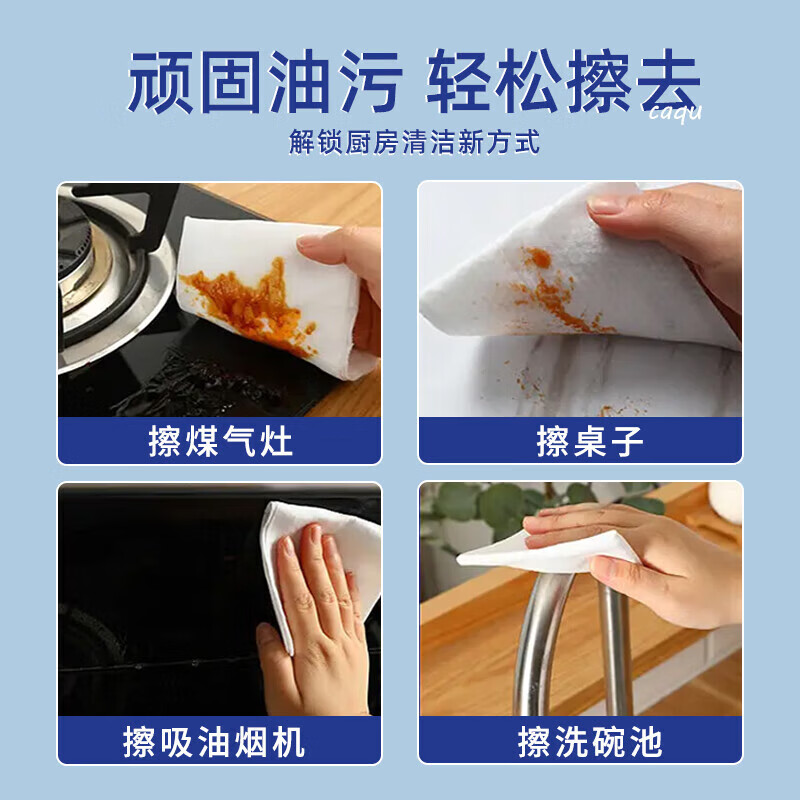 顽固油污 轻松擦去
caqu
解锁厨房清洁新方式

擦煤气灶

擦桌子

擦吸油烟机

擦洗碗池