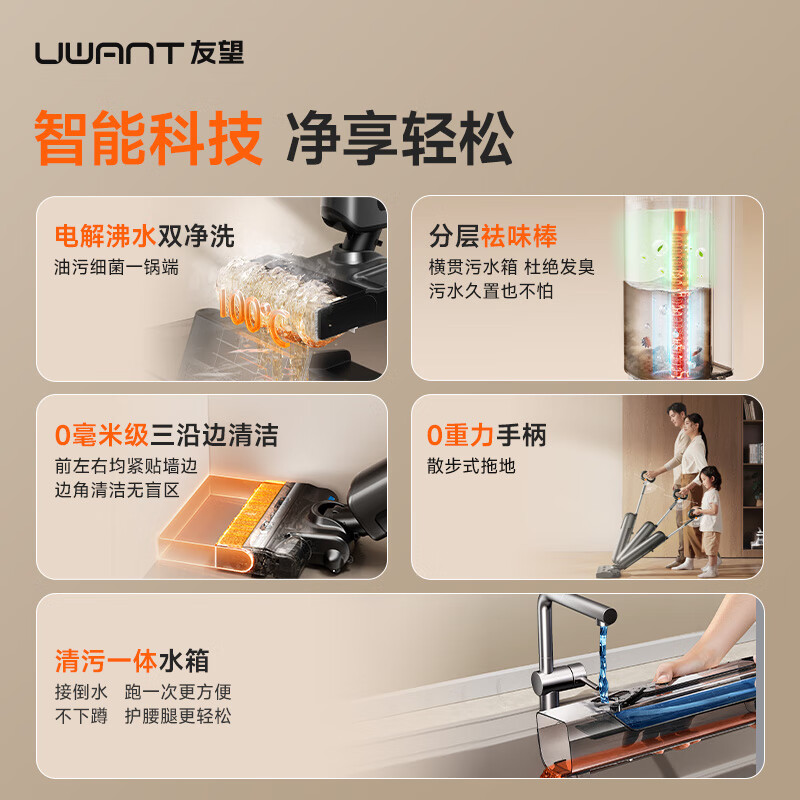 UWANT 友望

智能科技 净享轻松

电解沸水双净洗
油污细菌一锅端

100°C

分层祛味棒
横贯污水箱 杜绝发臭
污水久置也不怕

0毫米级三沿边清洁
前左右均紧贴墙边
边角清洁无盲区

0重力手柄
散步式拖地

清污一体水箱
接倒水 跑一次更方便
不下蹲 护腰腿更轻松