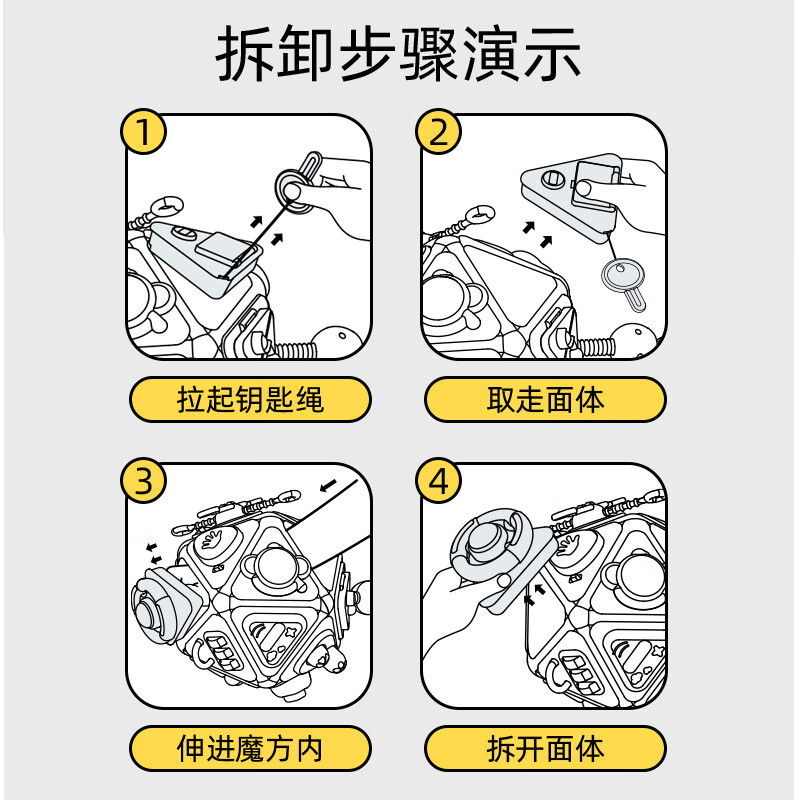 拆卸步骤演示

1

拉起钥匙绳

2

取走面体

3

伸进魔方内

4

拆开面体