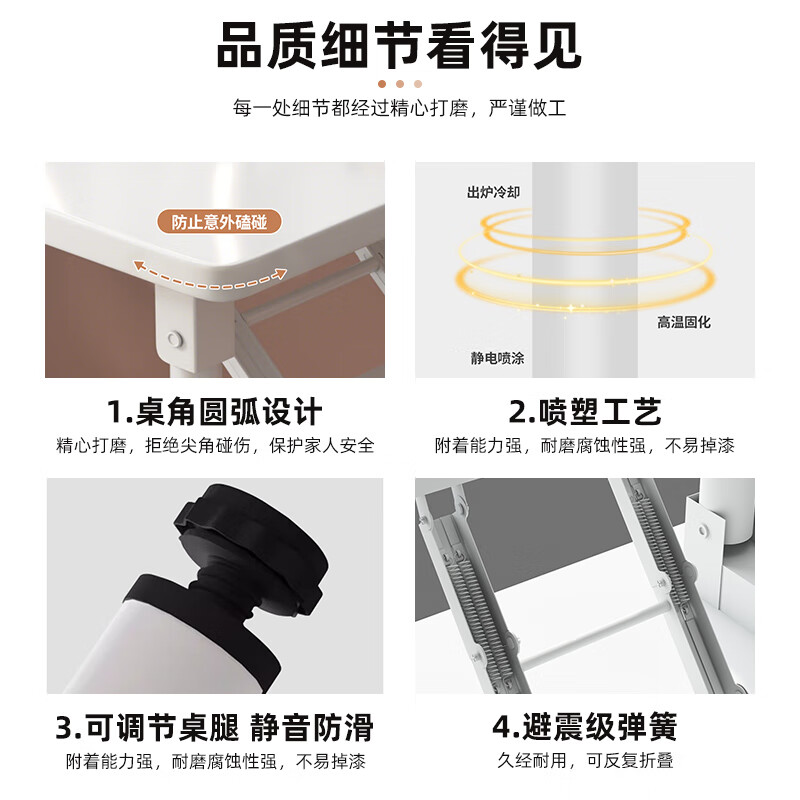 品质细节看得见

每一处细节都经过精心打磨，严谨做工

防止意外磕碰

1.桌角圆弧设计

精心打磨，拒绝尖角碰伤，保护家人安全

出炉冷却

高温固化

静电喷涂

2.喷塑工艺

附着能力强，耐磨腐蚀性强，不易掉漆

3.可调节桌腿 静音防滑

附着能力强，耐磨腐蚀性强，不易掉漆

4.避震级弹簧

久经耐用，可反复折叠