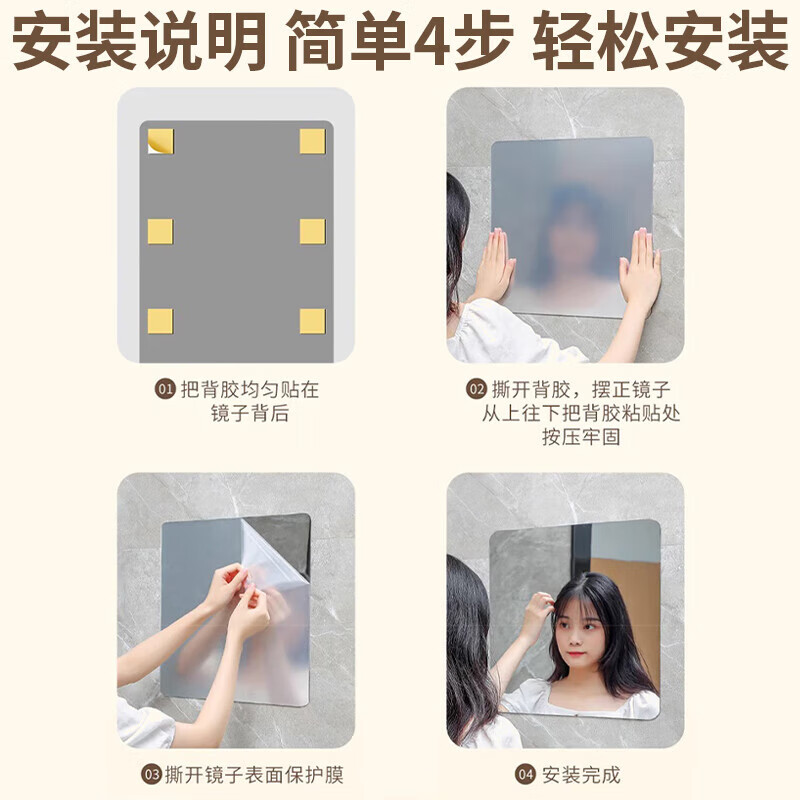 安装说明 简单4步 轻松安装

01 把背胶均匀贴在镜子背后

02 撕开背胶，摆正镜子从上往下把背胶粘贴处按压牢固

03 撕开镜子表面保护膜

04 安装完成