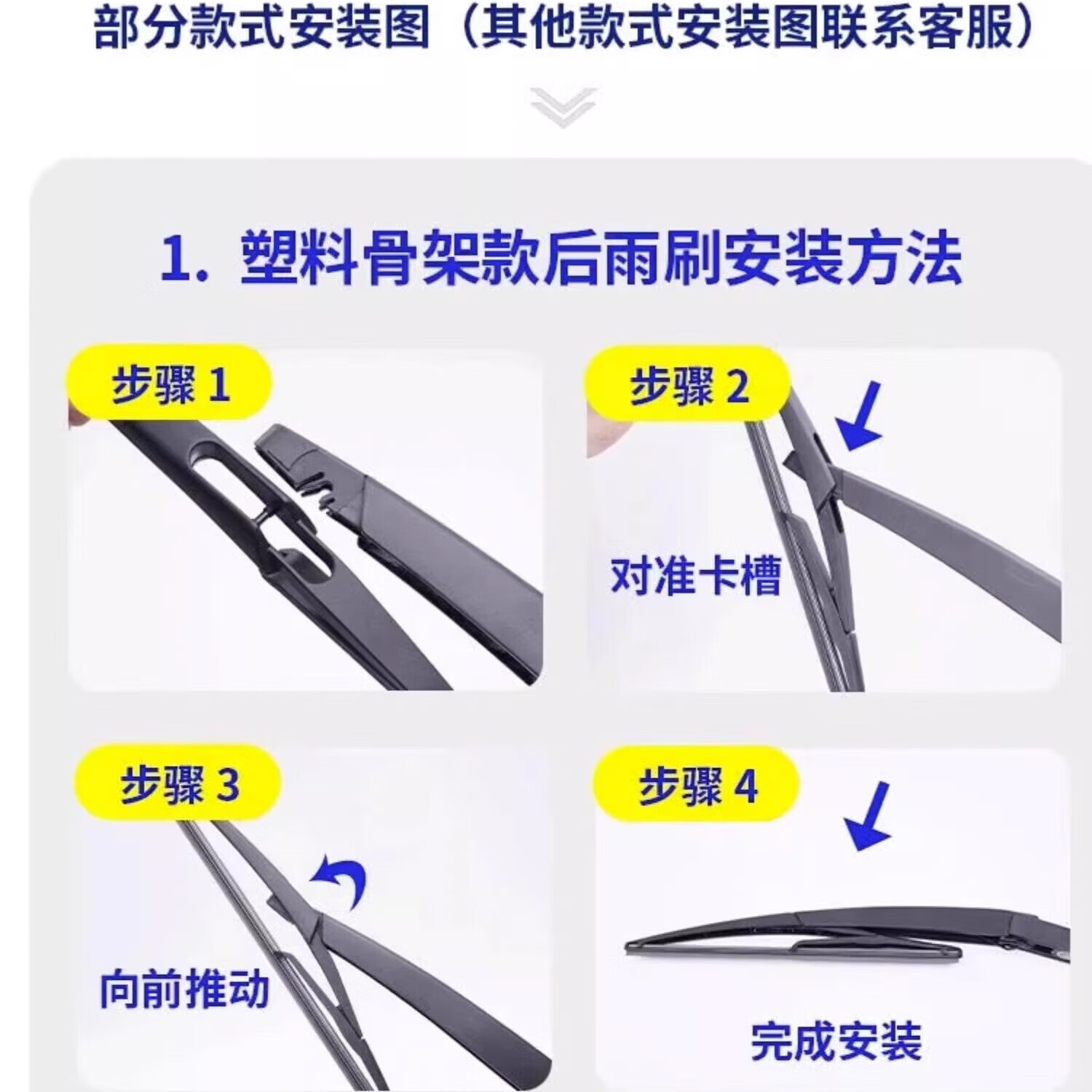 部分款式安装图（其他款式安装图联系客服）

1. 塑料骨架款后雨刷安装方法

步骤 1

步骤 2

对准卡槽

步骤 3

向前推动

步骤 4

完成安装