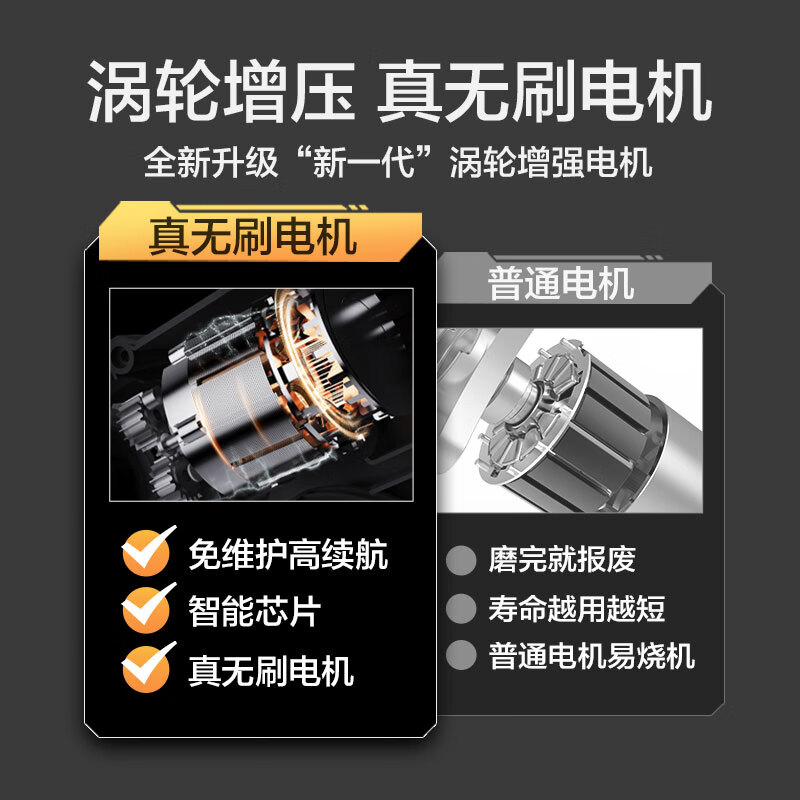 涡轮增压 真无刷电机

全新升级“新一代”涡轮增强电机

真无刷电机

免维护高续航
智能芯片
真无刷电机

普通电机

磨完就报废
寿命越用越短
普通电机易烧机