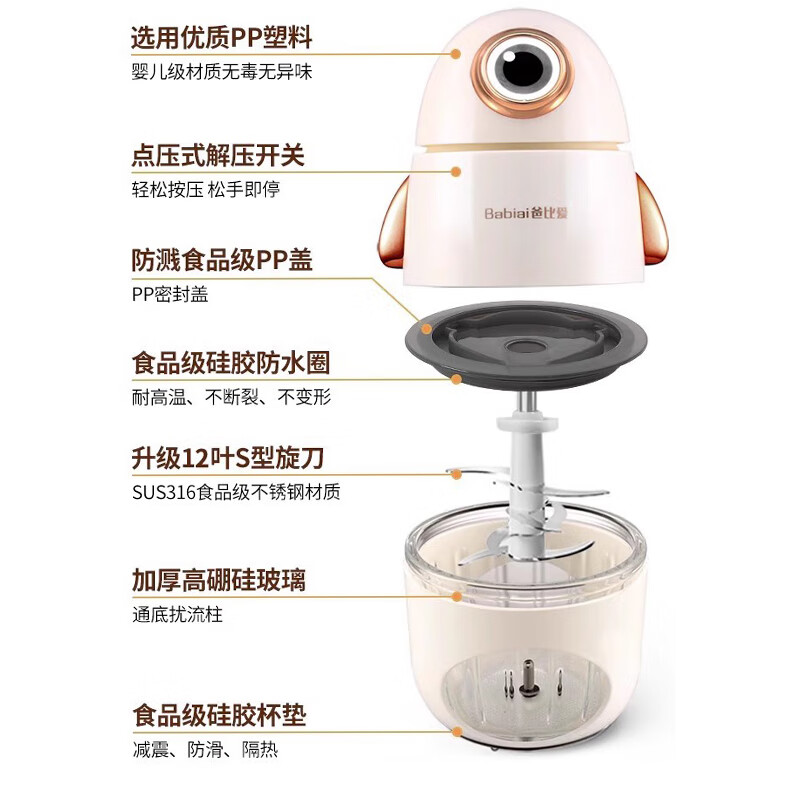 选用优质PP塑料
婴儿级材质无毒无异味

点压式解压开关
轻松按压 松手即停

Babiai爸比爱

防溅食品级PP盖
PP密封盖

食品级硅胶防水圈
耐高温、不断裂、不变形

升级12叶S型旋刀
SUS316食品级不锈钢材质

加厚高硼硅玻璃
通底扰流柱

食品级硅胶杯垫
减震、防滑、隔热