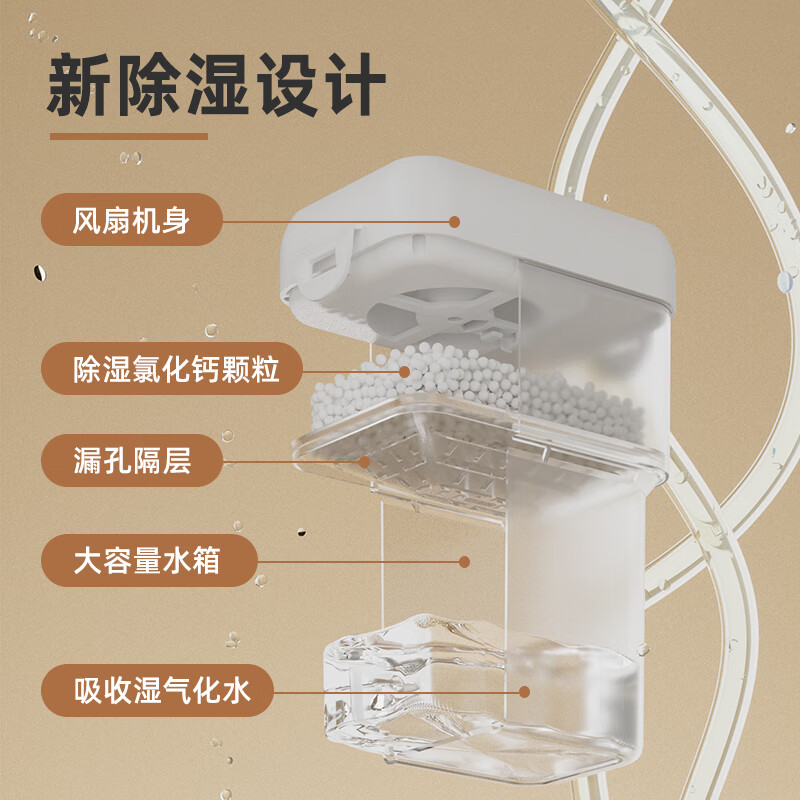 新除湿设计

风扇机身

除湿氯化钙颗粒

漏孔隔层

大容量水箱

吸收湿气化水