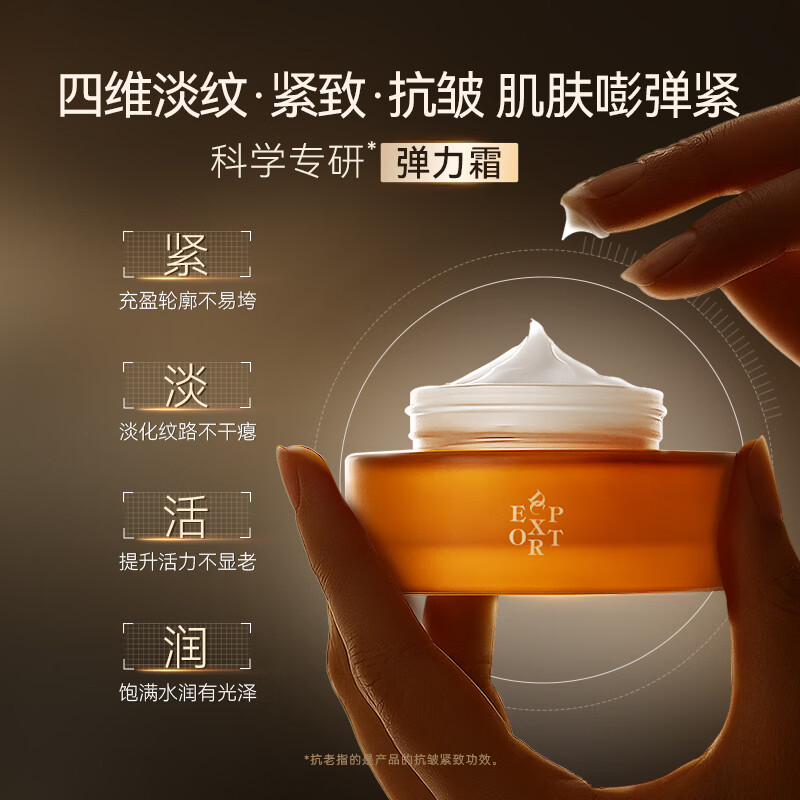 四维淡纹·紧致·抗皱 肌肤嘭弹紧

科学专研* 弹力霜

紧
充盈轮廓不易垮

淡
淡化纹路不干瘪

活
提升活力不显老

润
饱满水润有光泽

E P
X
O T
R

*抗老指的是产品的抗皱紧致功效。