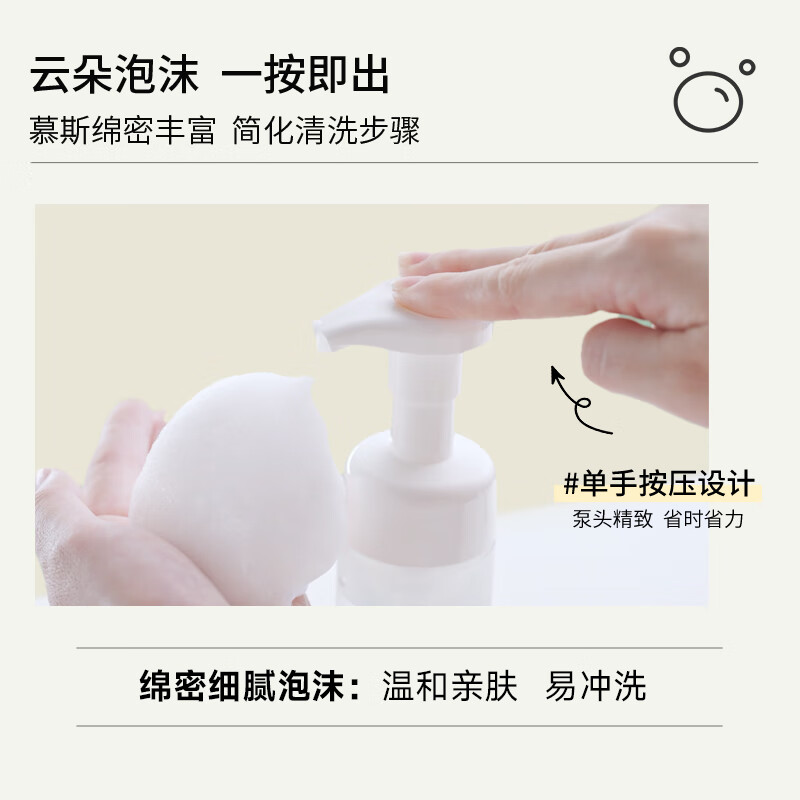 云朵泡沫 一按即出
慕斯绵密丰富 简化清洗步骤

#单手按压设计
泵头精致 省时省力

绵密细腻泡沫：温和亲肤 易冲洗