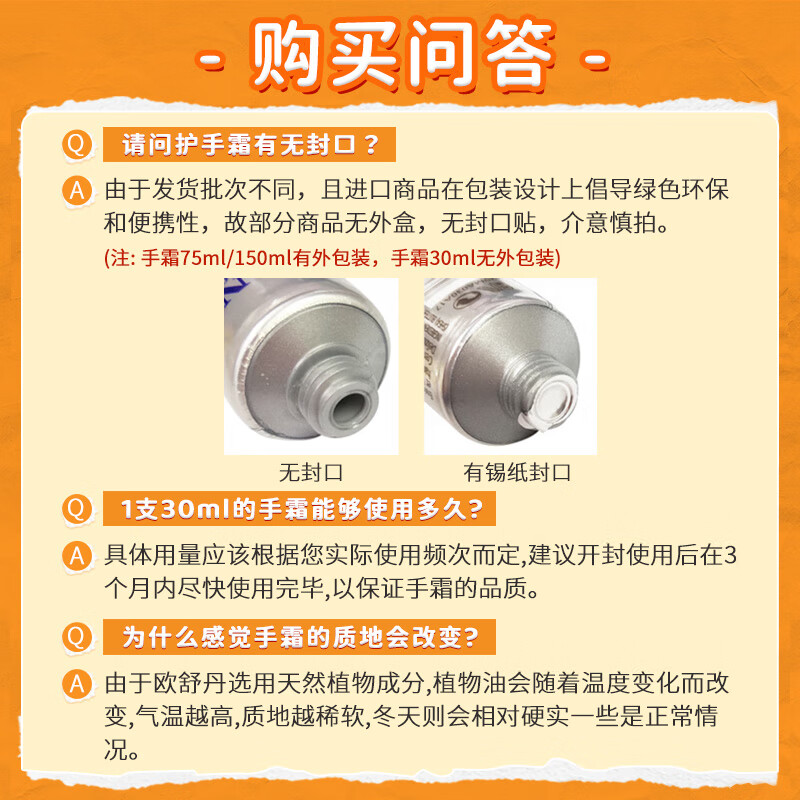 - 购买问答 -

Q 请问护手霜有无封口？

A 由于发货批次不同，且进口商品在包装设计上倡导绿色环保和便携性，故部分商品无外盒，无封口贴，介意慎拍。

(注: 手霜75ml/150ml有外包装，手霜30ml无外包装)

无封口

有锡纸封口

Q 1支30ml的手霜能够使用多久?

A 具体用量应该根据您实际使用频次而定,建议开封使用后在3个月内尽快使用完毕,以保证手霜的品质。

Q 为什么感觉手霜的质地会改变?

A 由于欧舒丹选用天然植物成分,植物油会随着温度变化而改变,气温越高,质地越稀软,冬天则会相对硬实一些是正常情况。