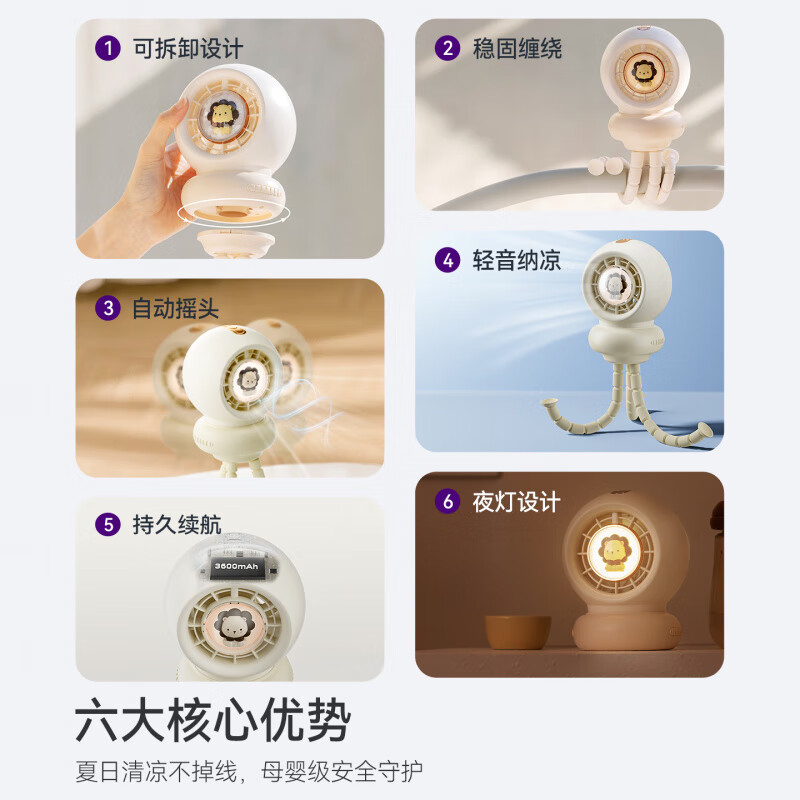 1 可拆卸设计

2 稳固缠绕

3 自动摇头

4 轻音纳凉

5 持久续航

3600mAh

6 夜灯设计

六大核心优势

夏日清凉不掉线，母婴级安全守护