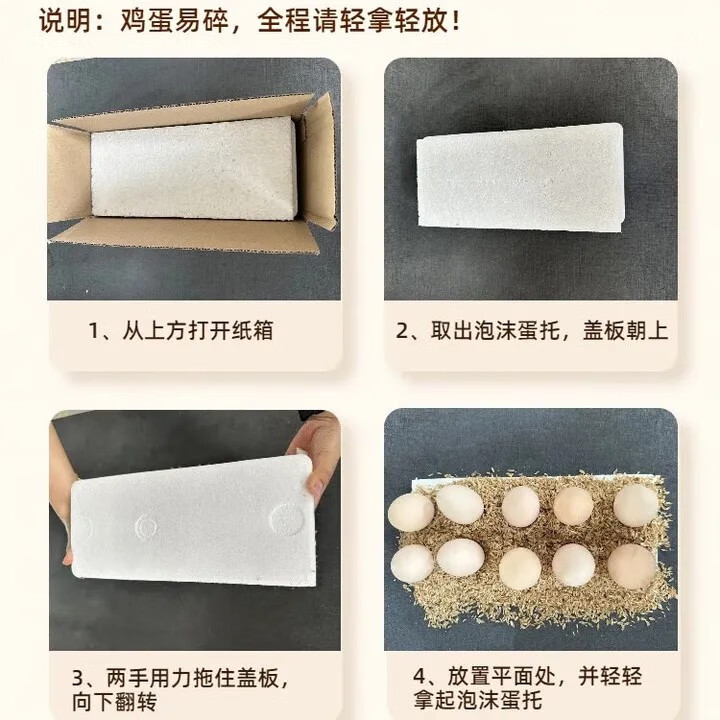 说明：鸡蛋易碎，全程请轻拿轻放！

1、从上方打开纸箱

2、取出泡沫蛋托，盖板朝上

3、两手用力拖住盖板，向下翻转

4、放置平面处，并轻轻拿起泡沫蛋托