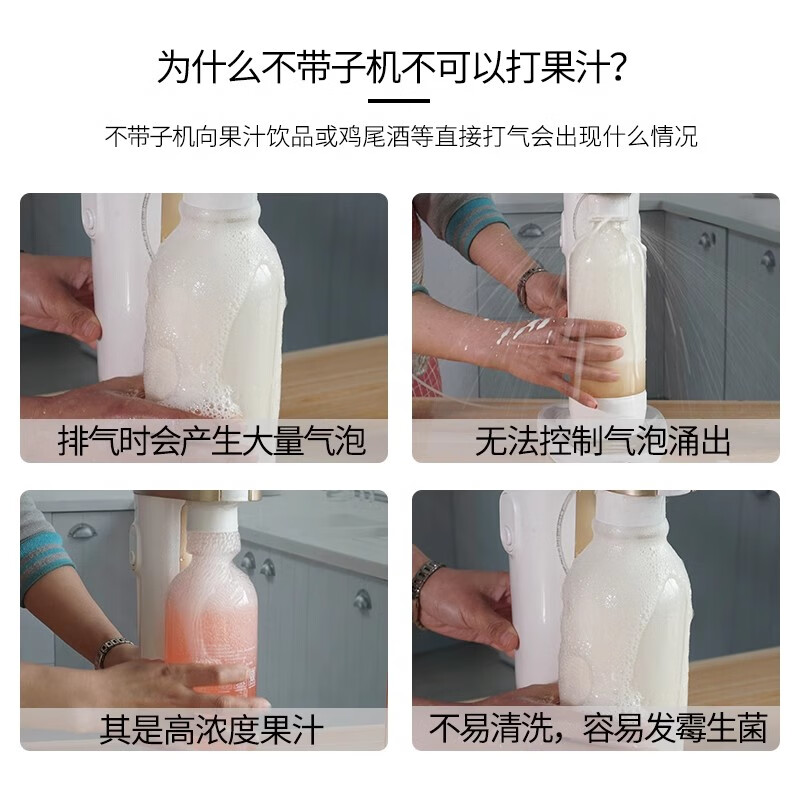 为什么不带子机不可以打果汁?

不带子机向果汁饮品或鸡尾酒等直接打气会出现什么情况

排气时会产生大量气泡

无法控制气泡涌出

其是高浓度果汁

不易清洗，容易发霉生菌