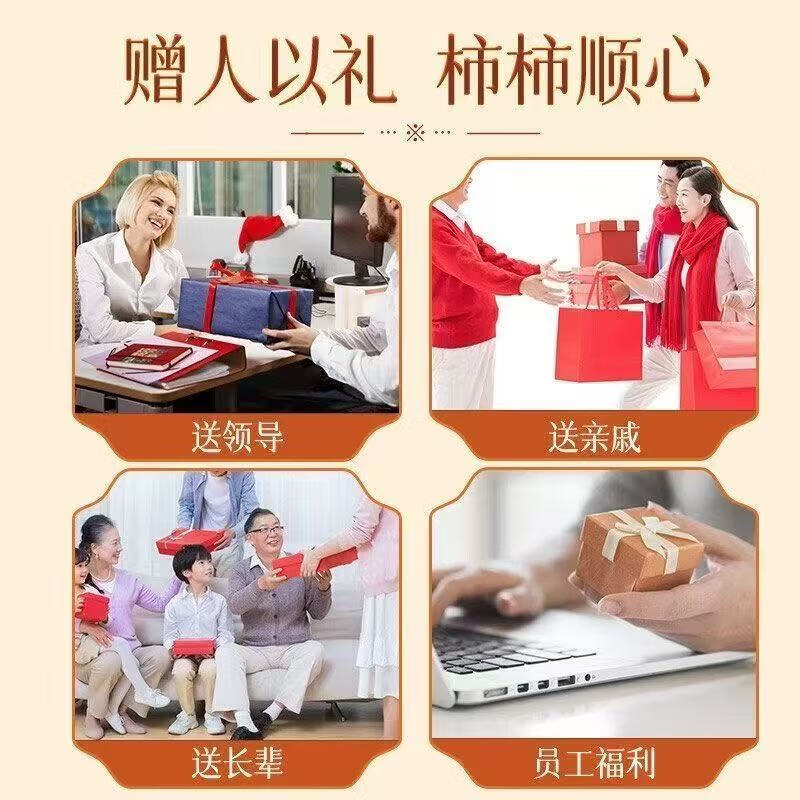 赠人以礼 柿柿顺心

送领导

送亲戚

送长辈

员工福利