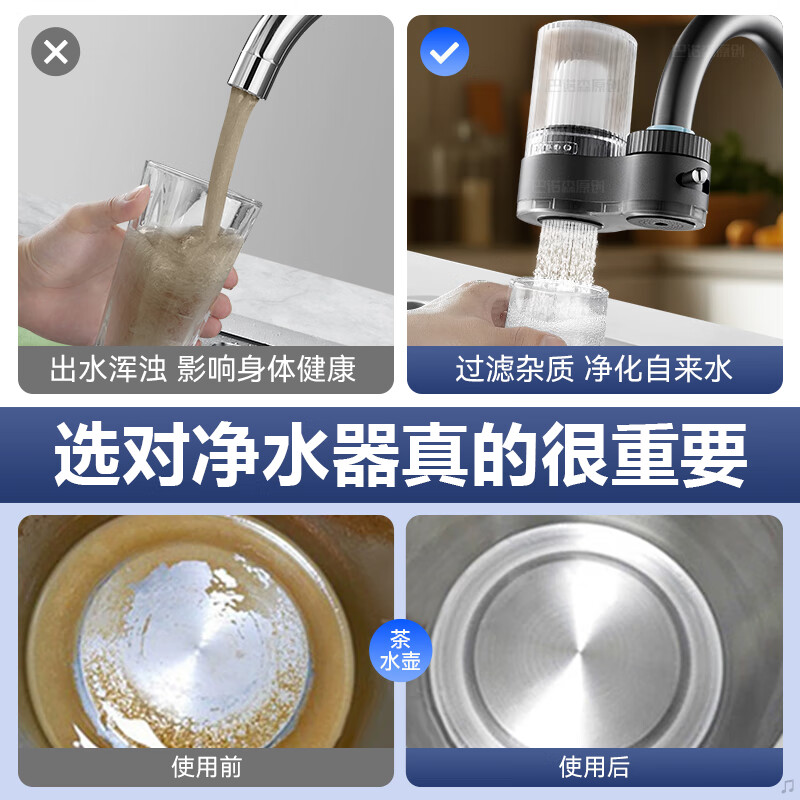 出水浑浊 影响身体健康

过滤杂质 净化自来水

选对净水器真的很重要

茶水壶

使用前

使用后