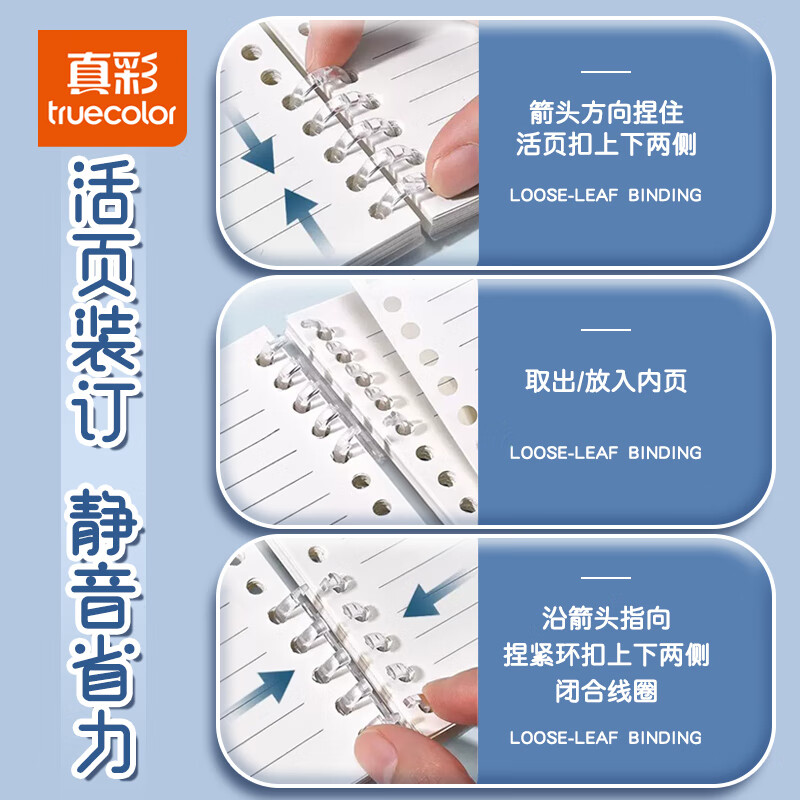 真彩
truecolor

活页装订

静音省力

箭头方向捏住
活页扣上下两侧

LOOSE-LEAF BINDING

取出/放入内页

LOOSE-LEAF BINDING

沿箭头指向
捏紧环扣上下两侧
闭合线圈

LOOSE-LEAF BINDING