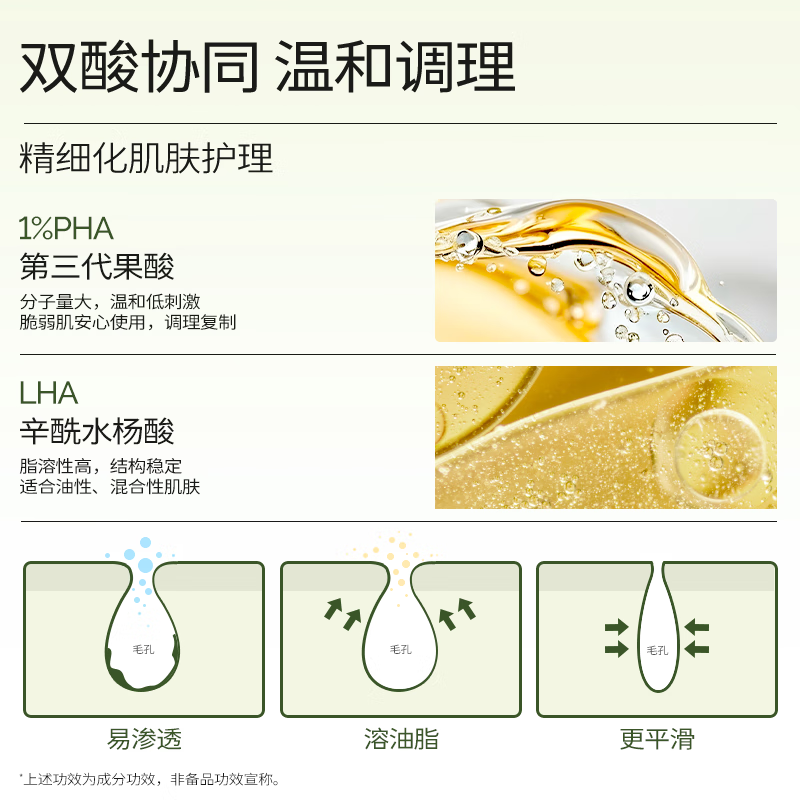 双酸协同 温和调理

精细化肌肤护理

1%PHA
第三代果酸
分子量大，温和低刺激
脆弱肌安心使用，调理复制

LHA
辛酰水杨酸
脂溶性高，结构稳定
适合油性、混合性肌肤

毛孔
易渗透

毛孔
溶油脂

毛孔
更平滑

*上述功效为成分功效，非备品功效宣称。