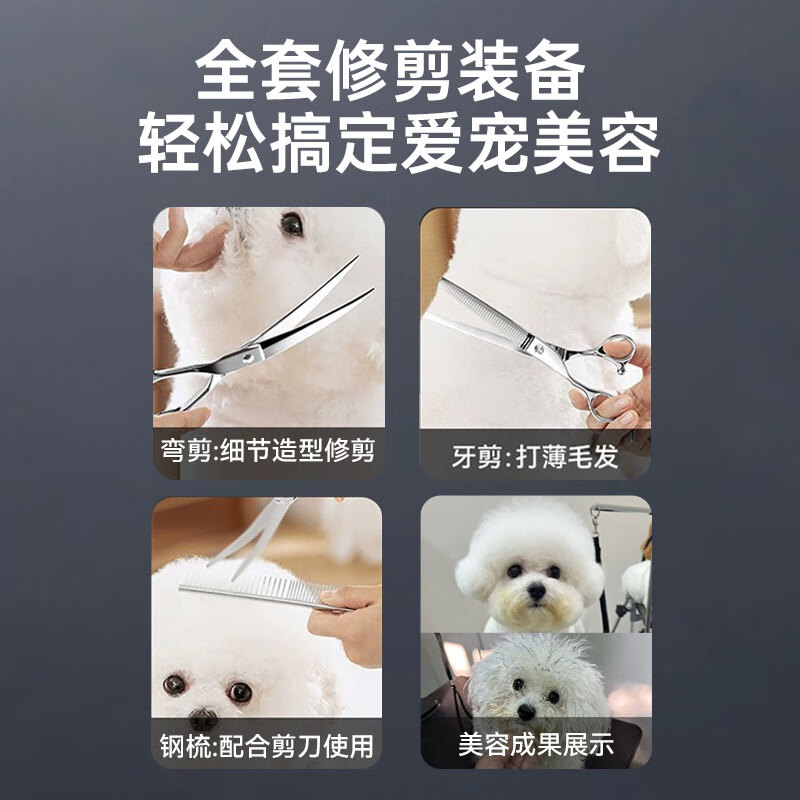 全套修剪装备
轻松搞定爱宠美容

弯剪:细节造型修剪

牙剪:打薄毛发

钢梳:配合剪刀使用

美容成果展示